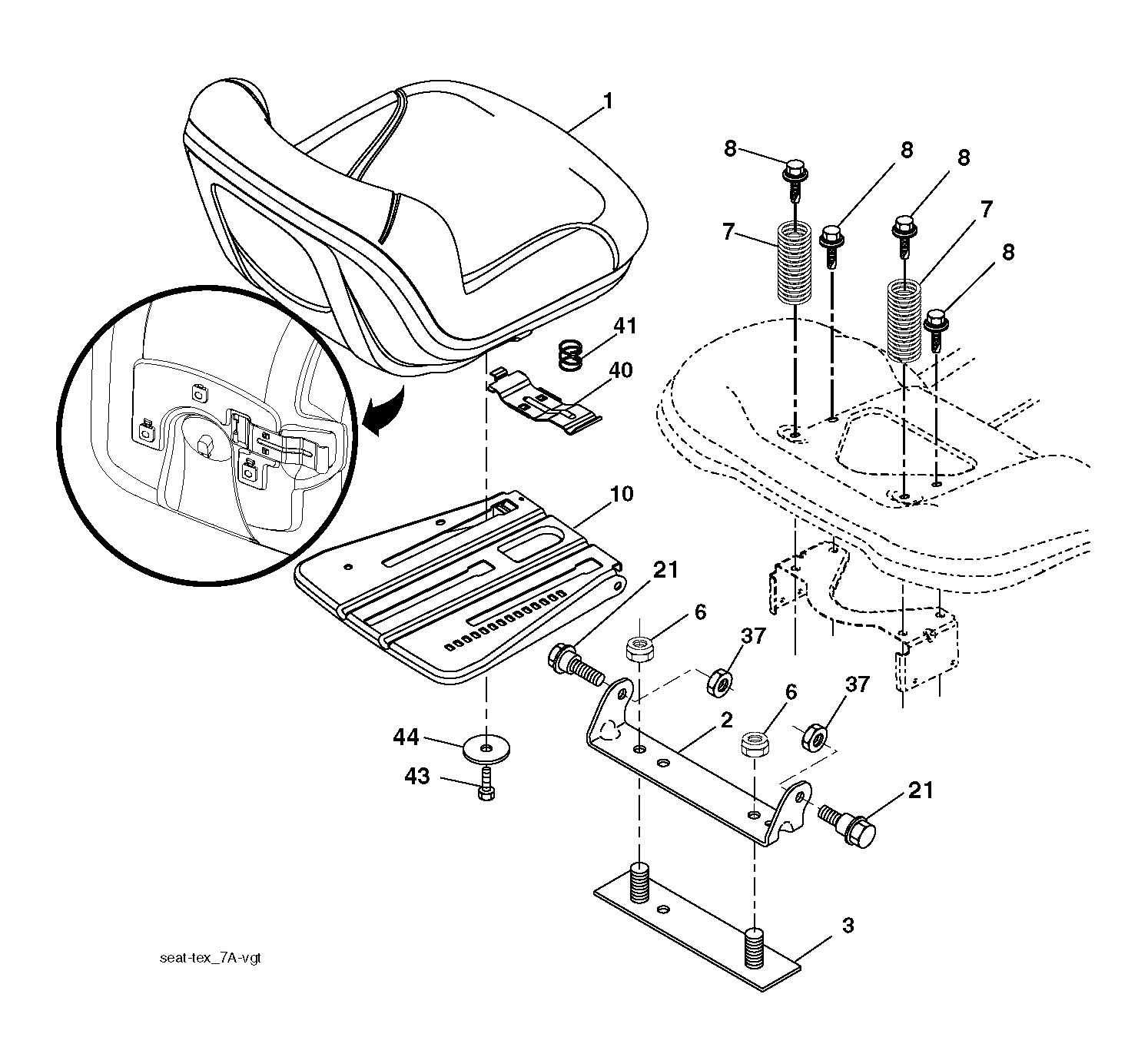 1
8
8
8
7
7
8
41
40
10
21
6
37
6
37
2
44
43
21
3
seat-tex_7A-vgt