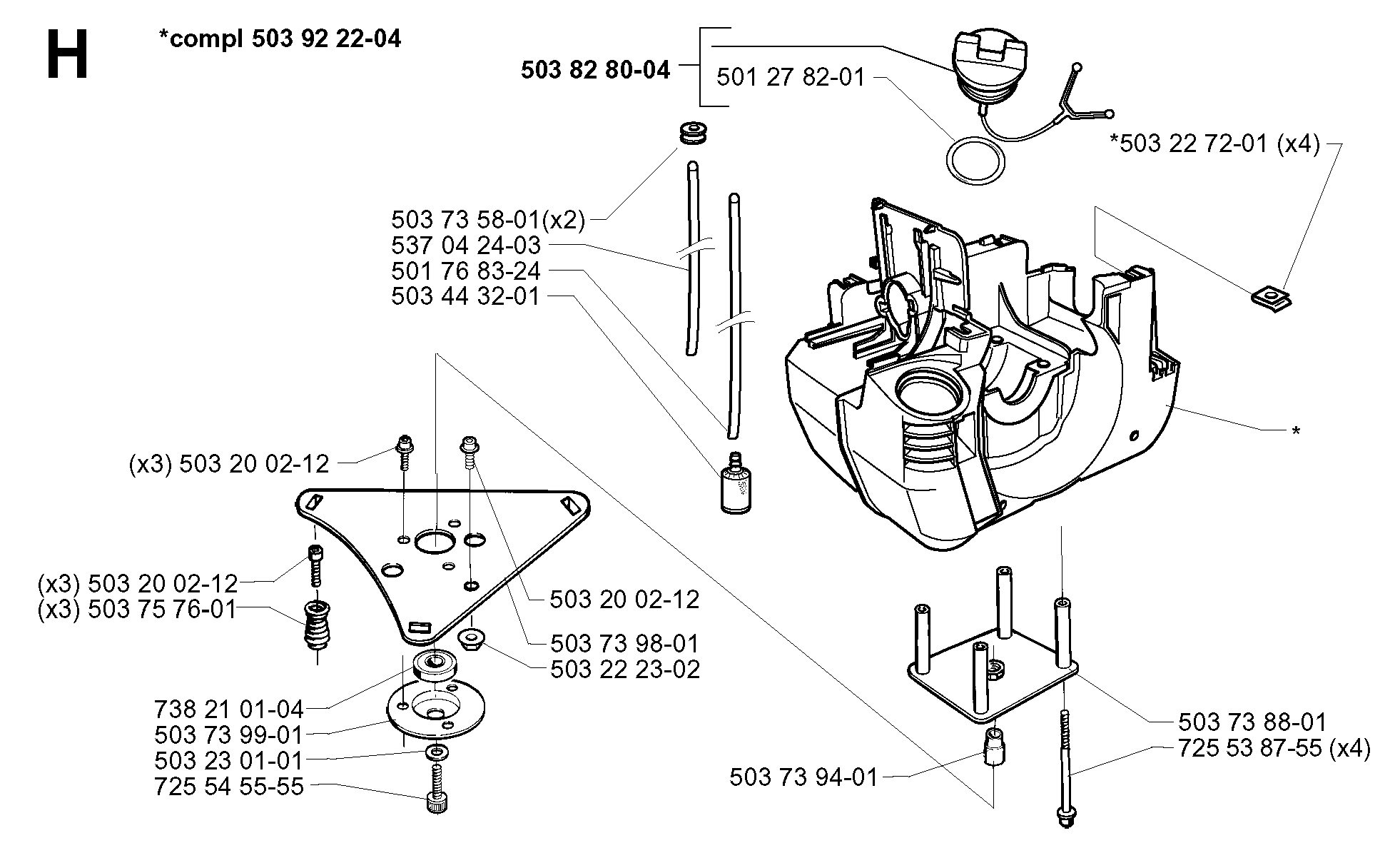 H

*compl 503 92 22-04

503 82 80-04

501 27 82-01

*503 22 72-01 (x4)

503 73 58-01(x2)
537 04 24-03
501 76 83-24
503 44 32-01

*

(x3) 503 20 02-12

(x3) 503 20 02-12
(x3) 503 75 76-01

503 20 02-12

503 73 98-01
503 22 23-02

738 21 01-04
503 73 99-01
503 23 01-01
725 54 55-55

503 73 88-01
725 53 87-55 (x4)

503 73 94-01