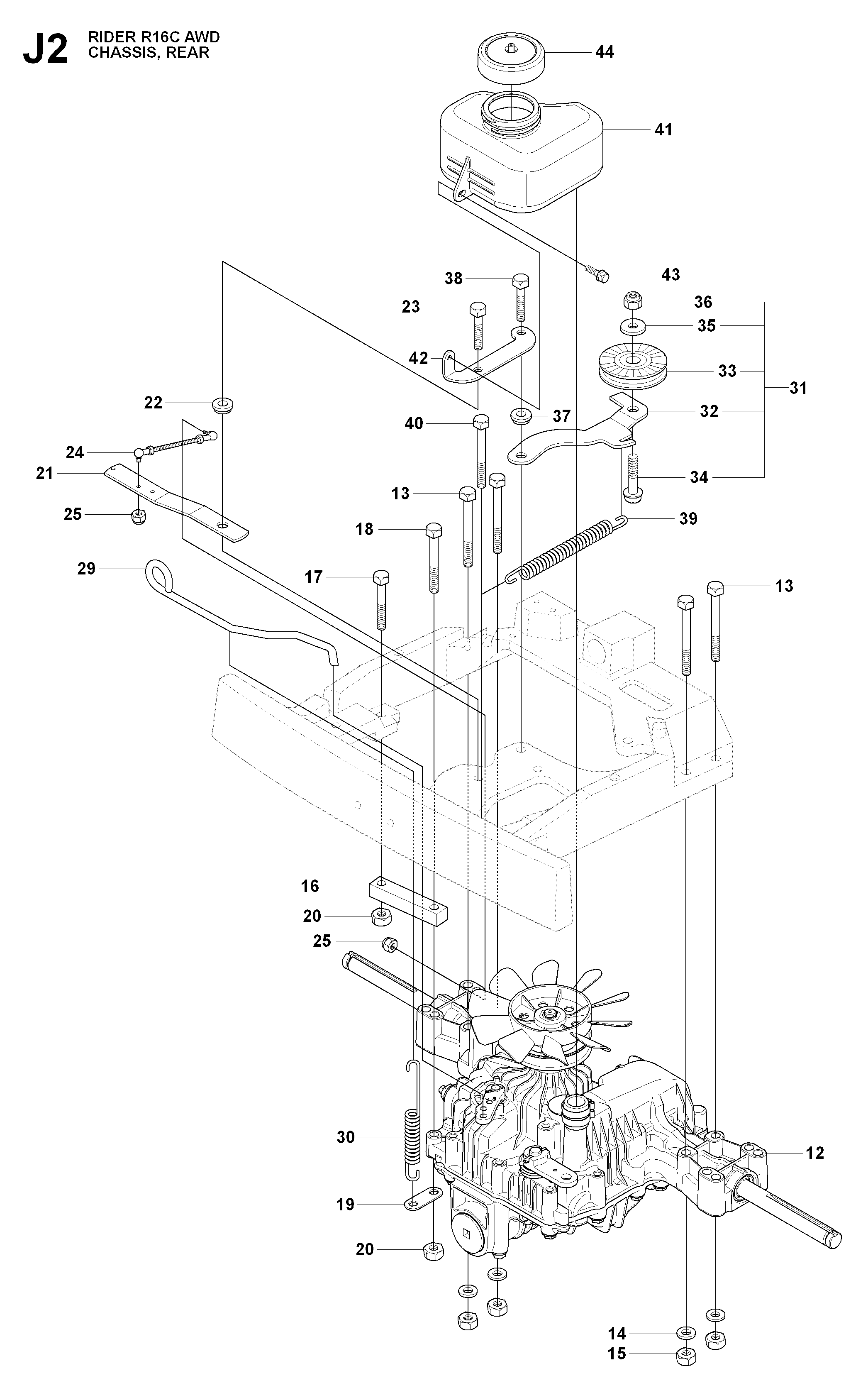 J2 RIDER R16C AWD
CHASSIS, REAR

44
41
43
38
23
36
35
42
33
31
22
40
37
32
24
21
34
13
25
18
39
29
17
13
16
20
25
30
12
19
20
14
15