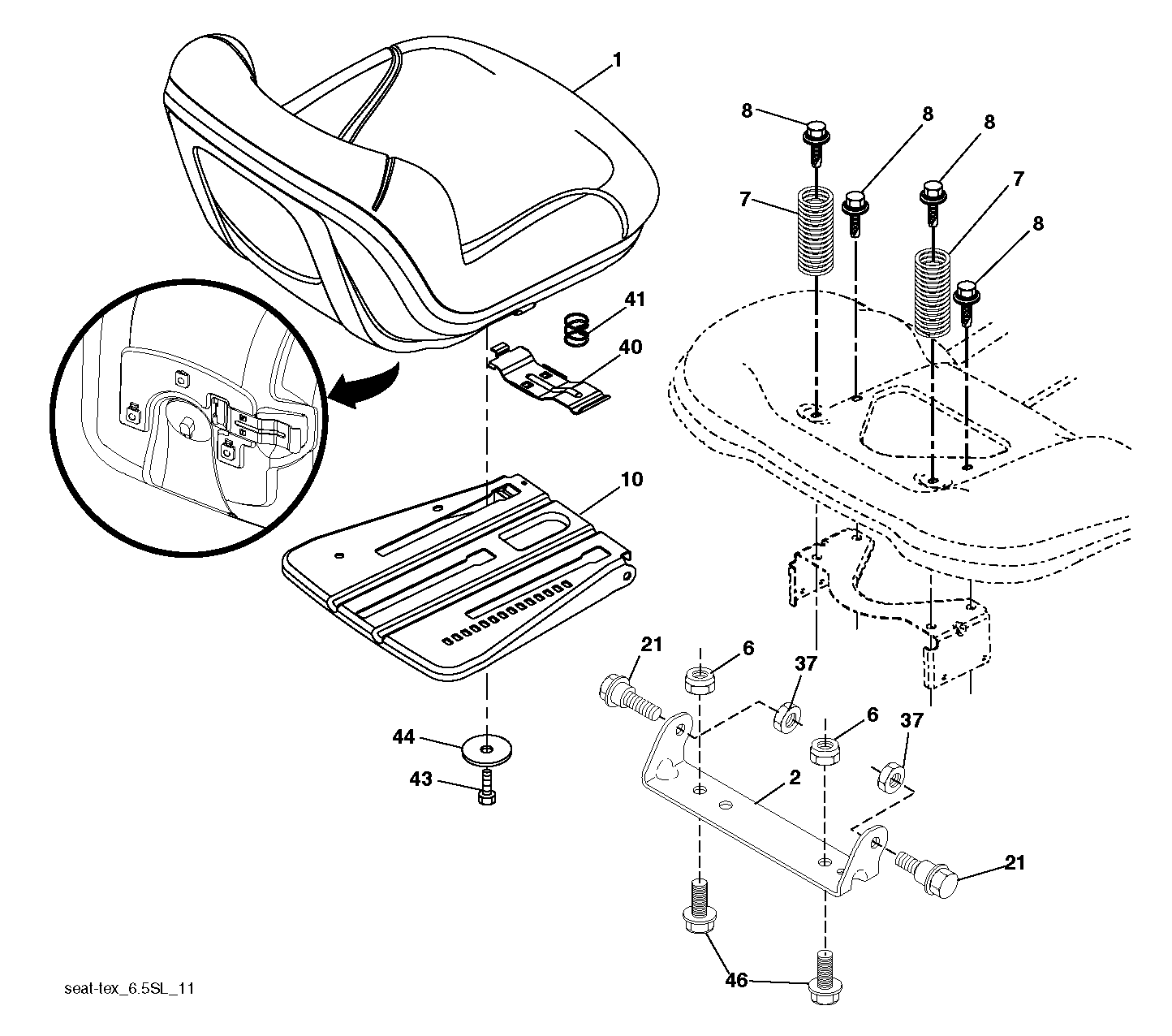 1
8
8
8
7
7
8
41
40
10
21
6
37
6
37
44
43
2
21
46
seat-tex_6.5SL_11