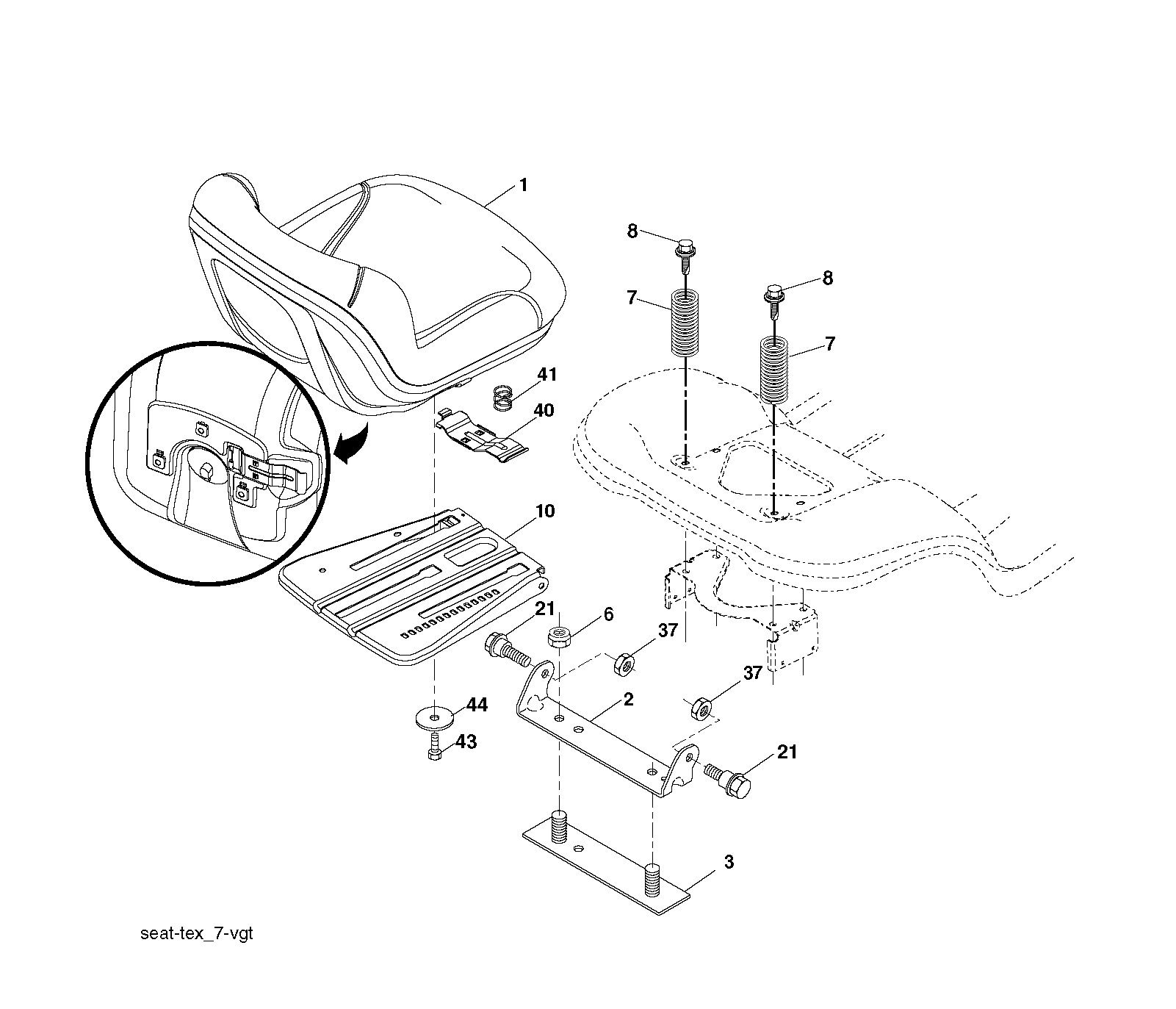 1
8
8
7
7
41
40
10
21
6
37
37
2
44
43
21
3
seat-tex_7-vgt