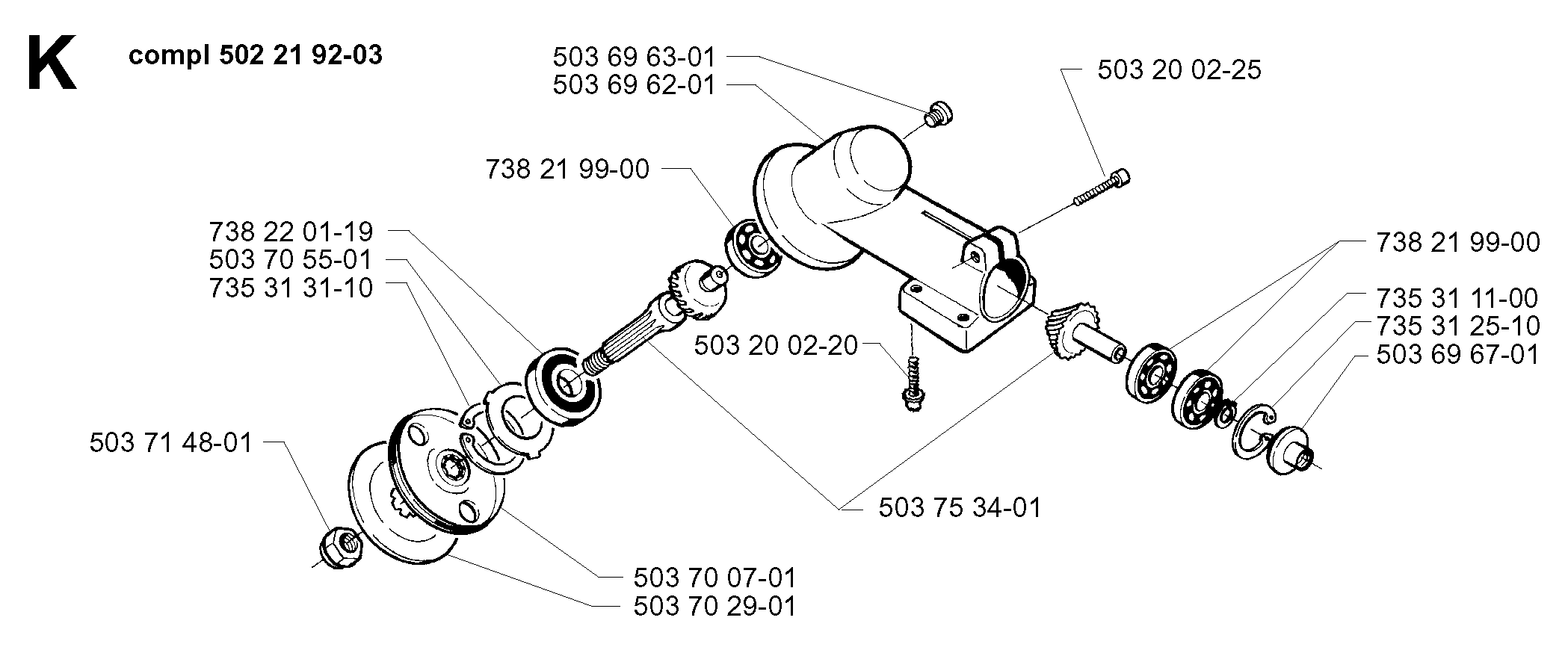 K

compl 502 21 92-03

503 69 63-01
503 69 62-01

503 20 02-25

738 21 99-00

738 22 01-19
503 70 55-01
735 31 31-10

738 21 99-00

735 31 11-00
735 31 25-10
503 69 67-01

503 20 02-20

503 71 48-01

503 75 34-01

503 70 07-01
503 70 29-01