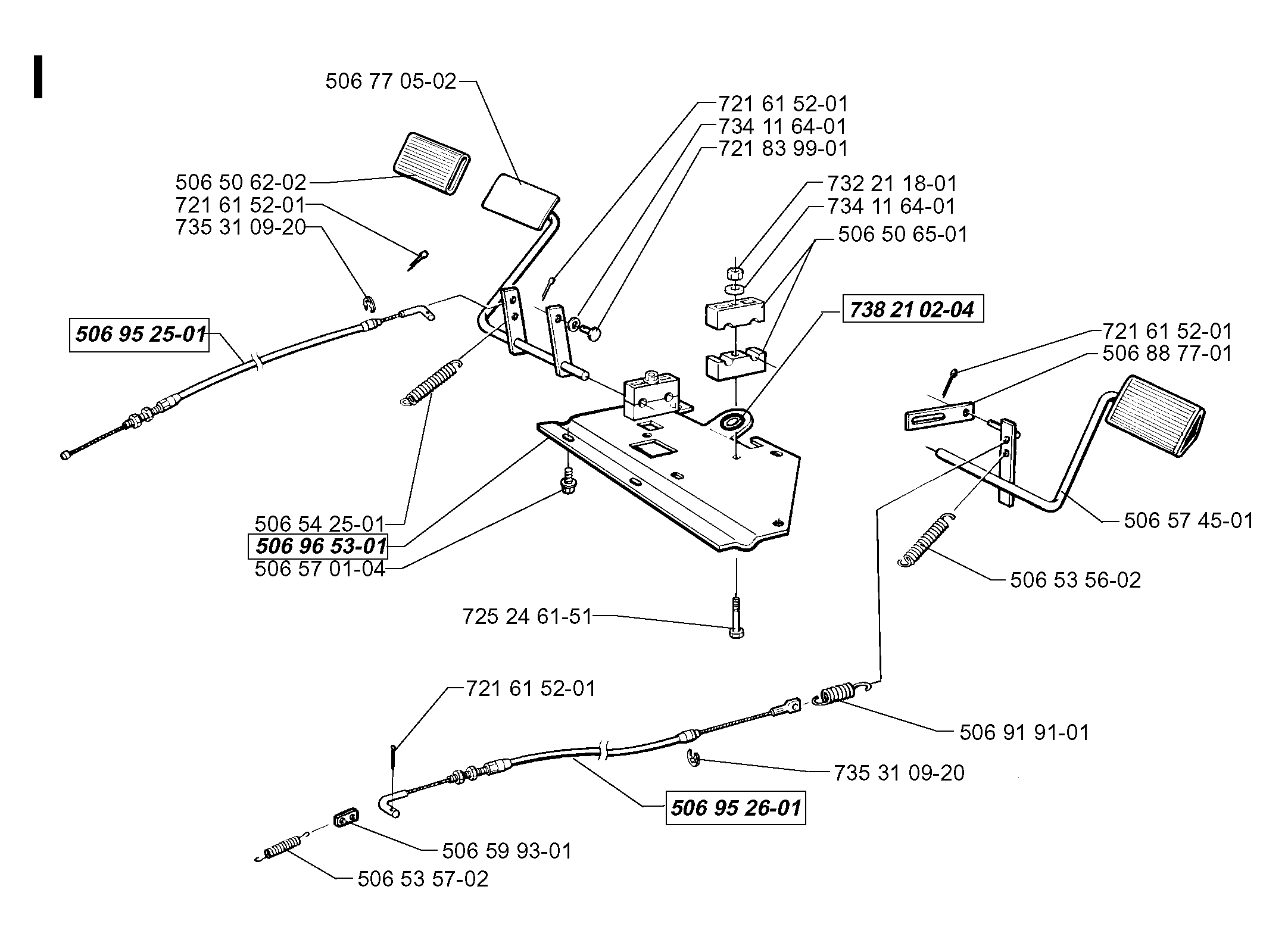 I

506 77 05-02

721 61 52-01
734 11 64-01
721 83 99-01

506 50 62-02
721 61 52-01
735 31 09-20

732 21 18-01
734 11 64-01
506 50 65-01

738 21 02-04

506 95 25-01

721 61 52-01
506 88 77-01

506 54 25-01
506 96 53-01
506 57 01-04

506 57 45-01

506 53 56-02

725 24 61-51

721 61 52-01

506 91 91-01

735 31 09-20

506 95 26-01

506 59 93-01

506 53 57-02