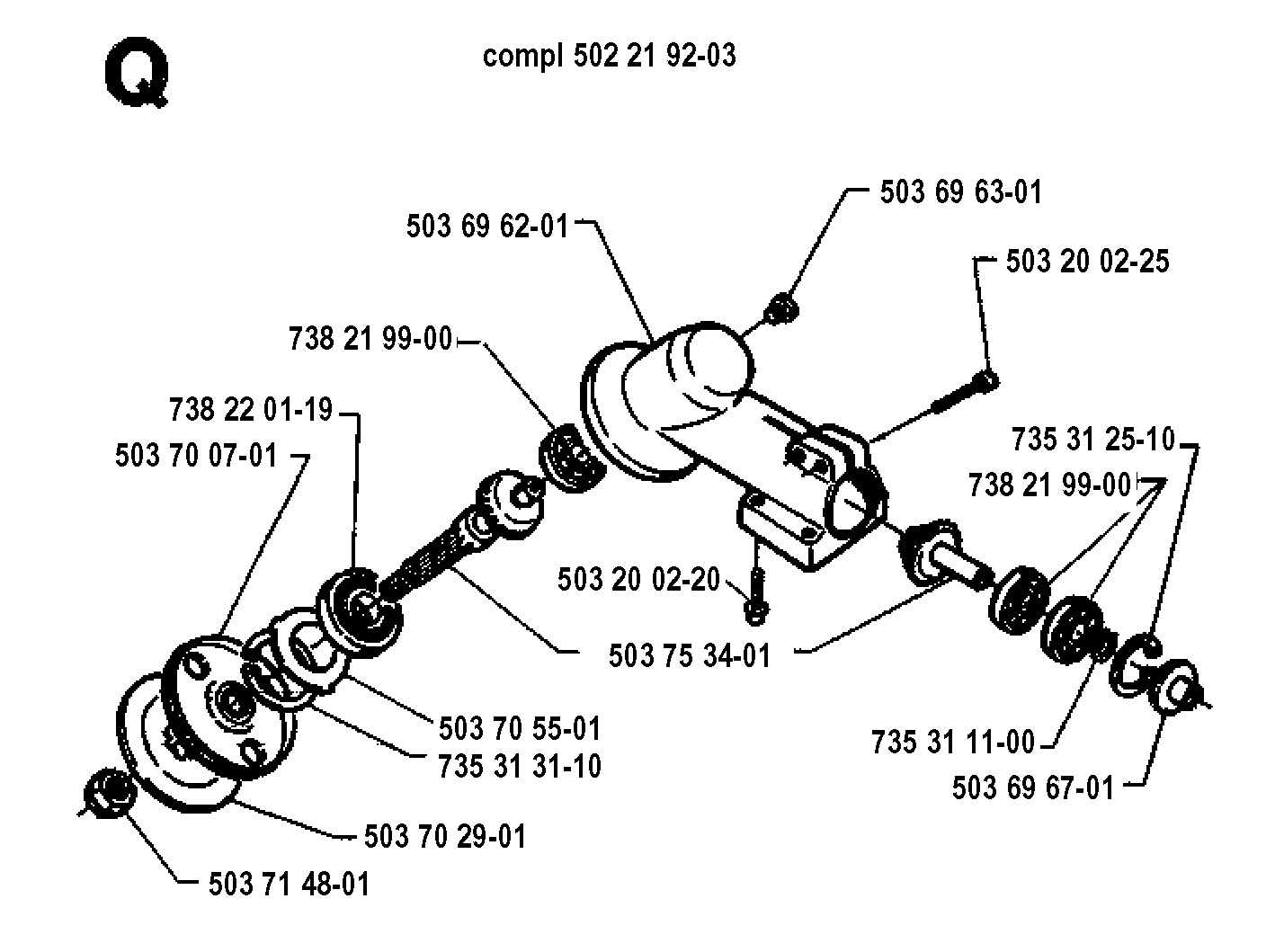 Q

compl 502 21 92-03

503 69 63-01

503 69 62-01

503 20 02-25

738 21 99-00

738 22 01-19

503 70 07-01

735 31 25-10

738 21 99-00

503 20 02-20

503 75 34-01

503 70 55-01

735 31 31-10

735 31 11-00

503 69 67-01

503 70 29-01

503 71 48-01