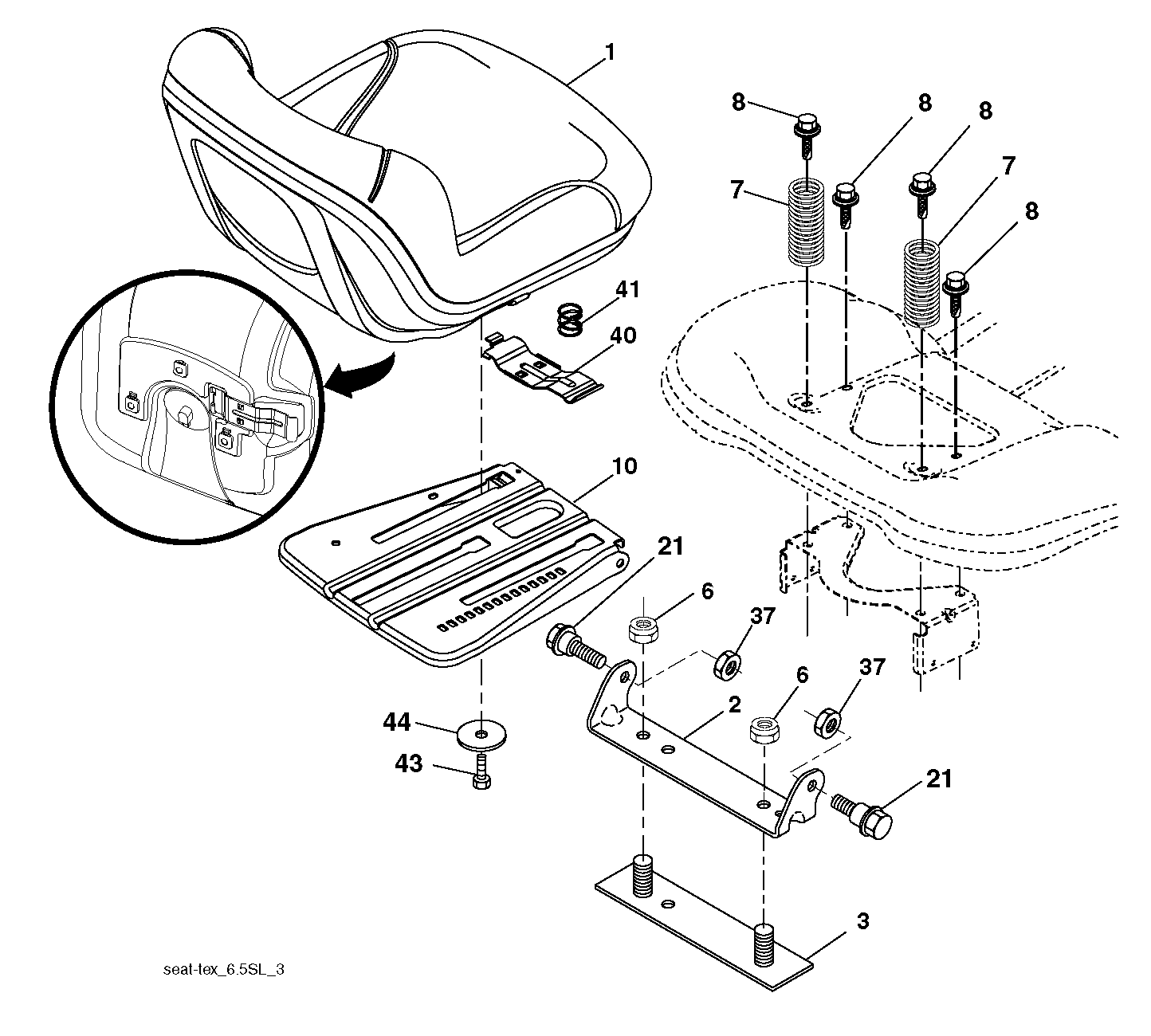 1
8
8
8
7
7
8
41
40
10
21
6
37
6
37
2
44
43
21
3
seat-tex_6.5SL_3