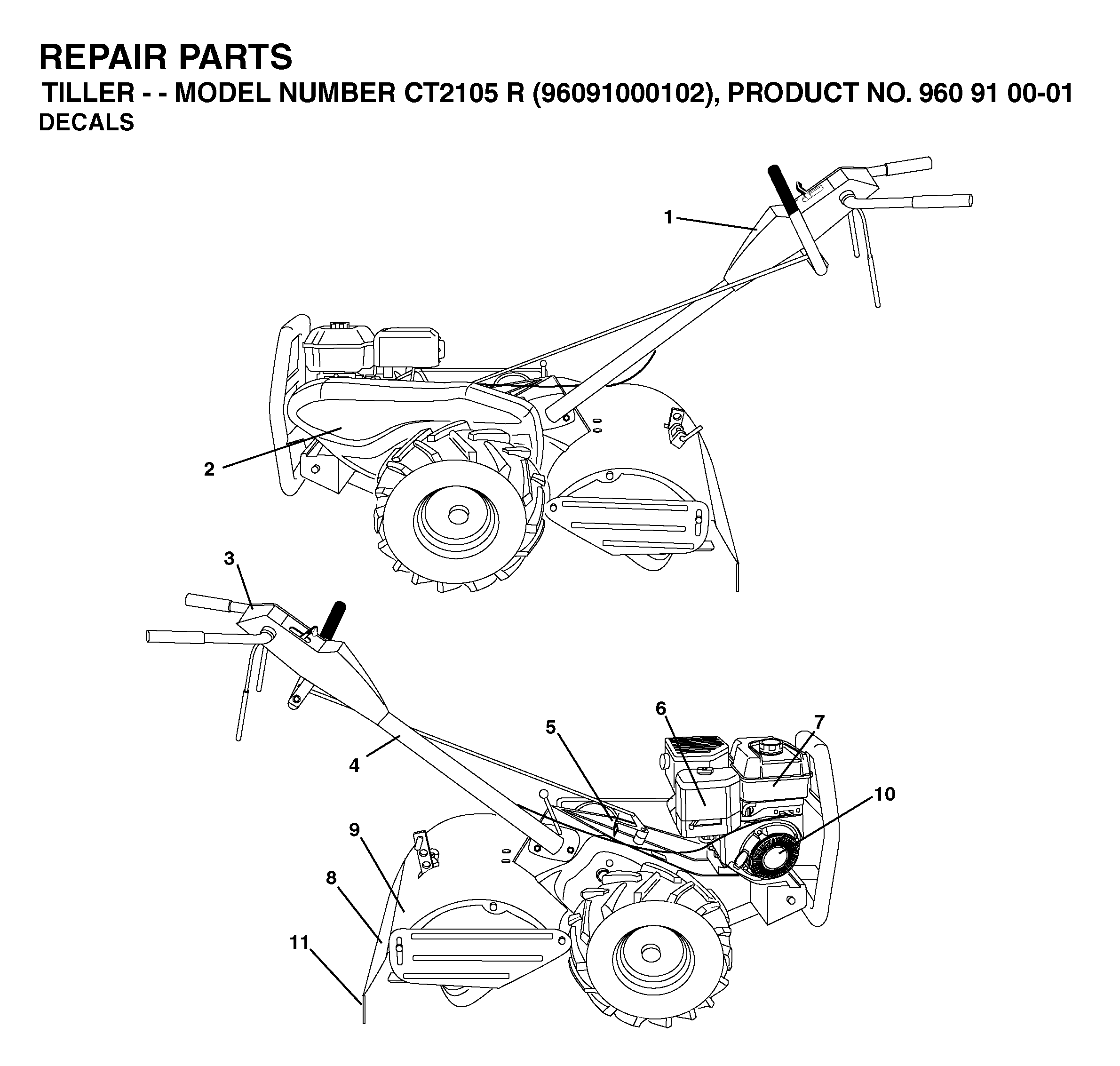 REPAIR PARTS
TILLER - - MODEL NUMBER CT2105 R (96091000102), PRODUCT NO. 960 91 00-01
DECALS

1
2
3
4
5
6
7
10
9
8
11