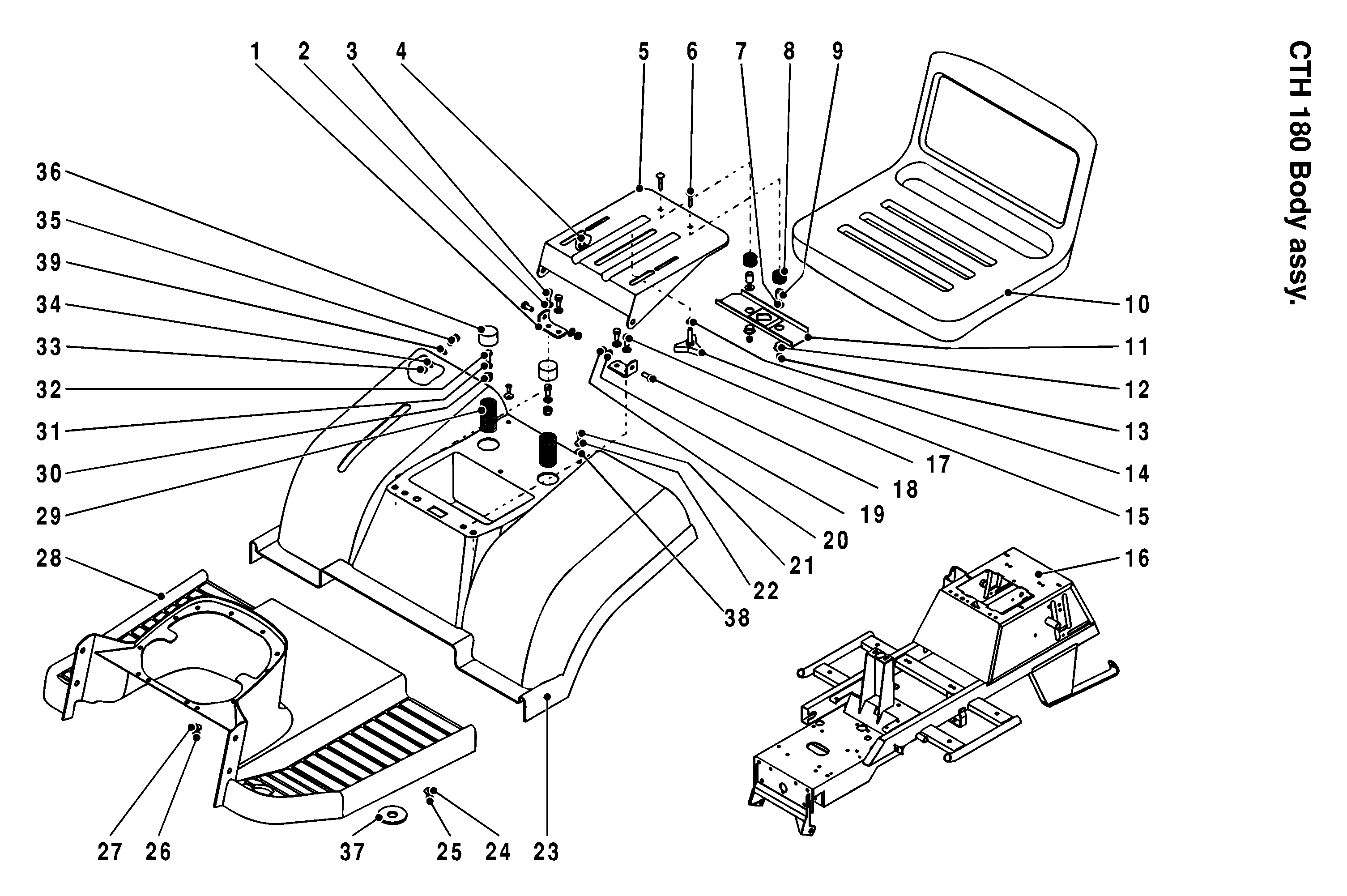 CTH 180 Body assy.

1 2 3 4 5 6 7 8 9

36
35
39
34
33
32
31
30
29
28

10
11
12
13
14
15
16
17
18
19
20
21
22
38

27 26 37 25 24 23