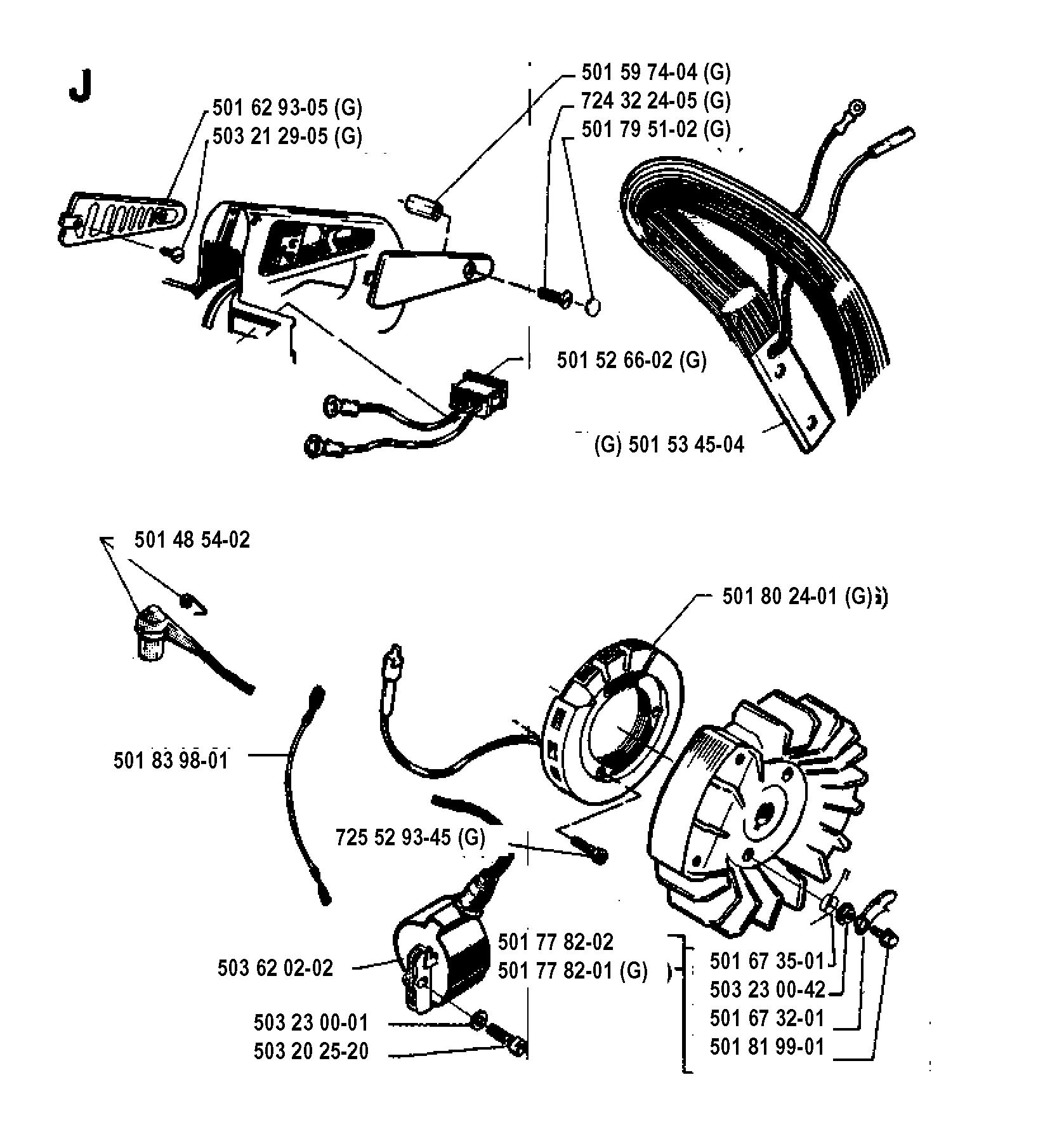 J

501 62 93-05 (G)
503 21 29-05 (G)

501 59 74-04 (G)
724 32 24-05 (G)
501 79 51-02 (G)

501 52 66-02 (G)

(G) 501 53 45-04

501 48 54-02

501 80 24-01 (G)

501 83 98-01

725 52 93-45 (G)

503 62 02-02

501 77 82-02
501 77 82-01 (G)

503 23 00-01
503 20 25-20

501 67 35-01
503 23 00-42
501 67 32-01
501 81 99-01