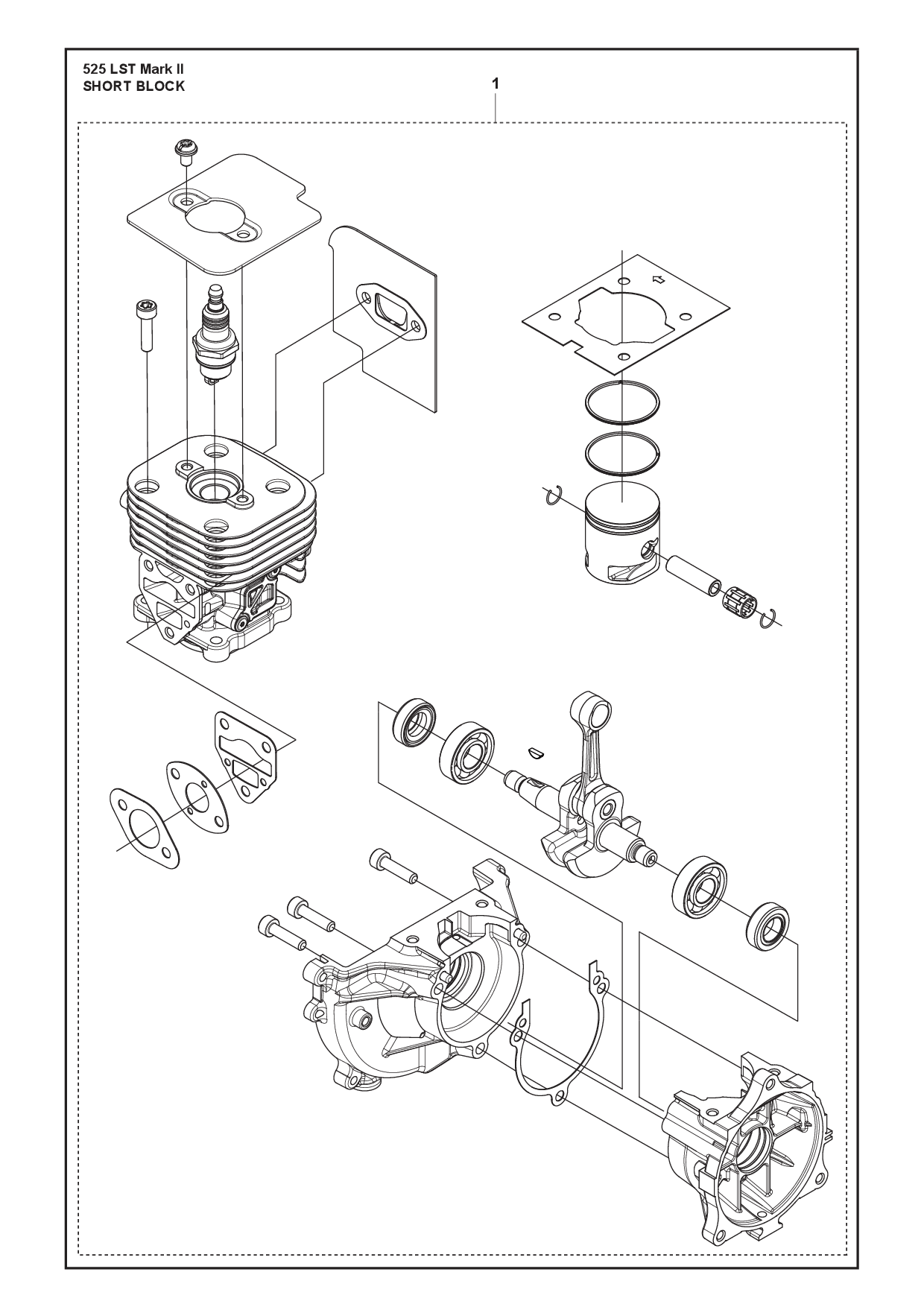 525 LST Mark II
SHORT BLOCK

1