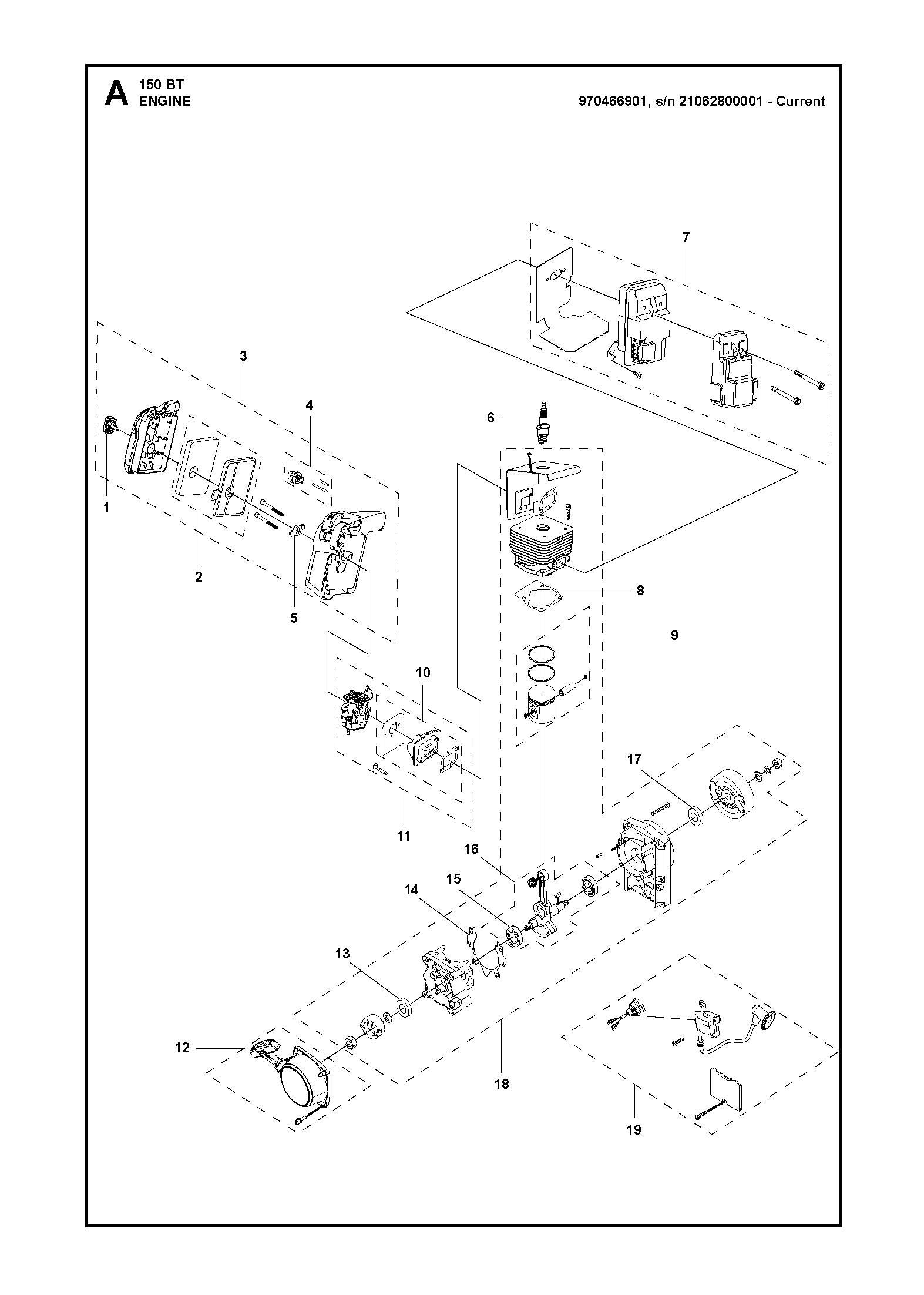 A 150 BT
ENGINE

970466901, s/n 21062800001 - Current

7
3
4
6
1
2
5
8
9
10
11
17
16
15
14
13
12
18
19