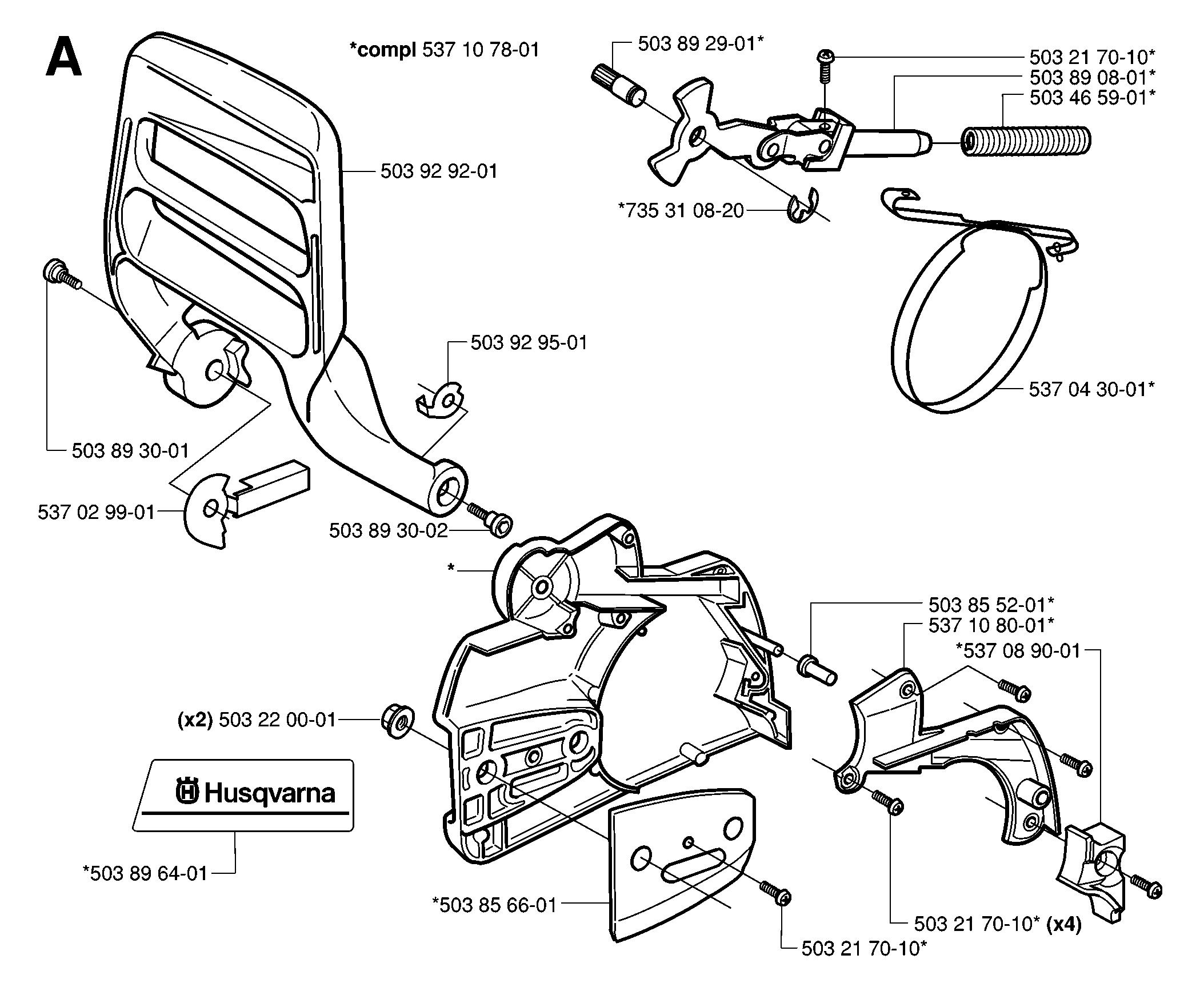 A

*compl 537 10 78-01

503 89 29-01*

503 21 70-10*
503 89 08-01*
503 46 59-01*

503 92 92-01

*735 31 08-20

503 92 95-01

537 04 30-01*

503 89 30-01

537 02 99-01

503 89 30-02

*

503 85 52-01*
537 10 80-01*
*537 08 90-01

(x2) 503 22 00-01

Husqvarna

*503 89 64-01

*503 85 66-01

503 21 70-10* (x4)

503 21 70-10*