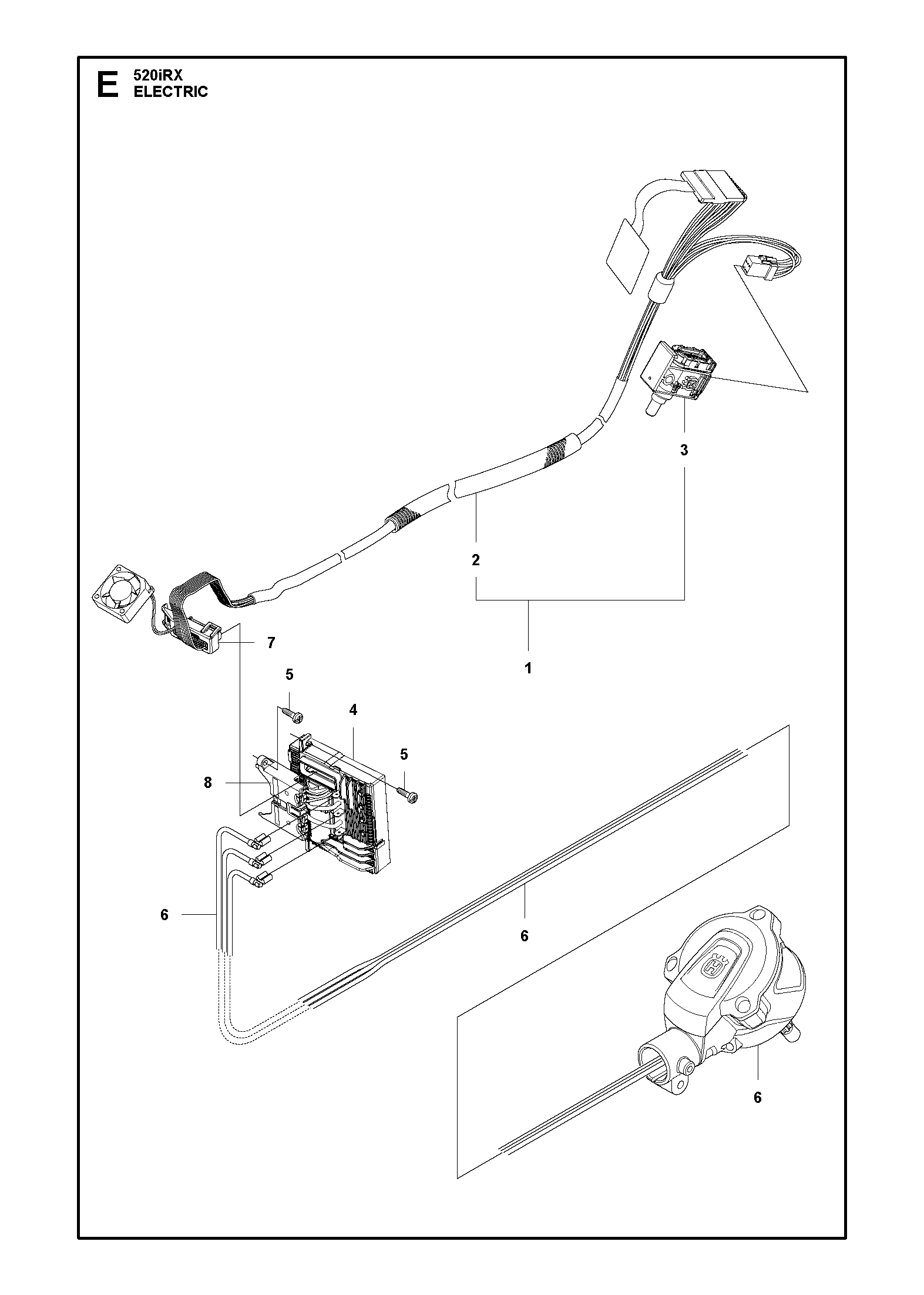 E 520iRX
ELECTRIC

3

2

1

7

5

4

5

8

6

6

6