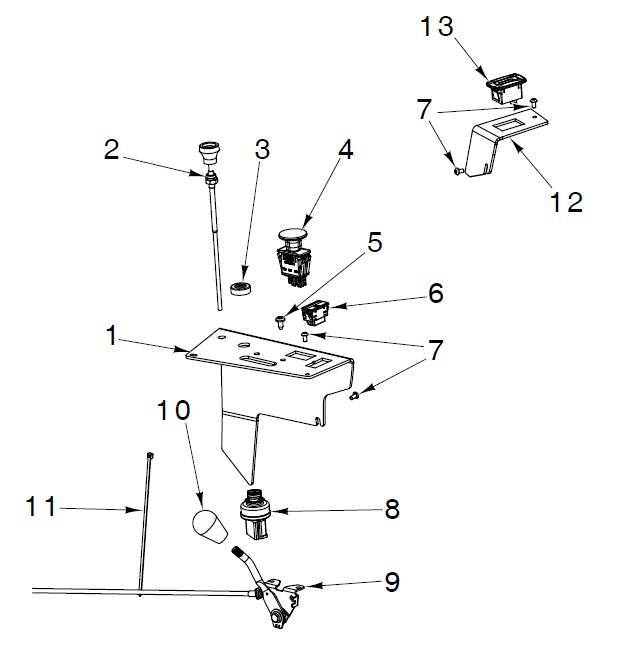 13
7
12
2
3
4
5
6
1
7
10
11
8
9