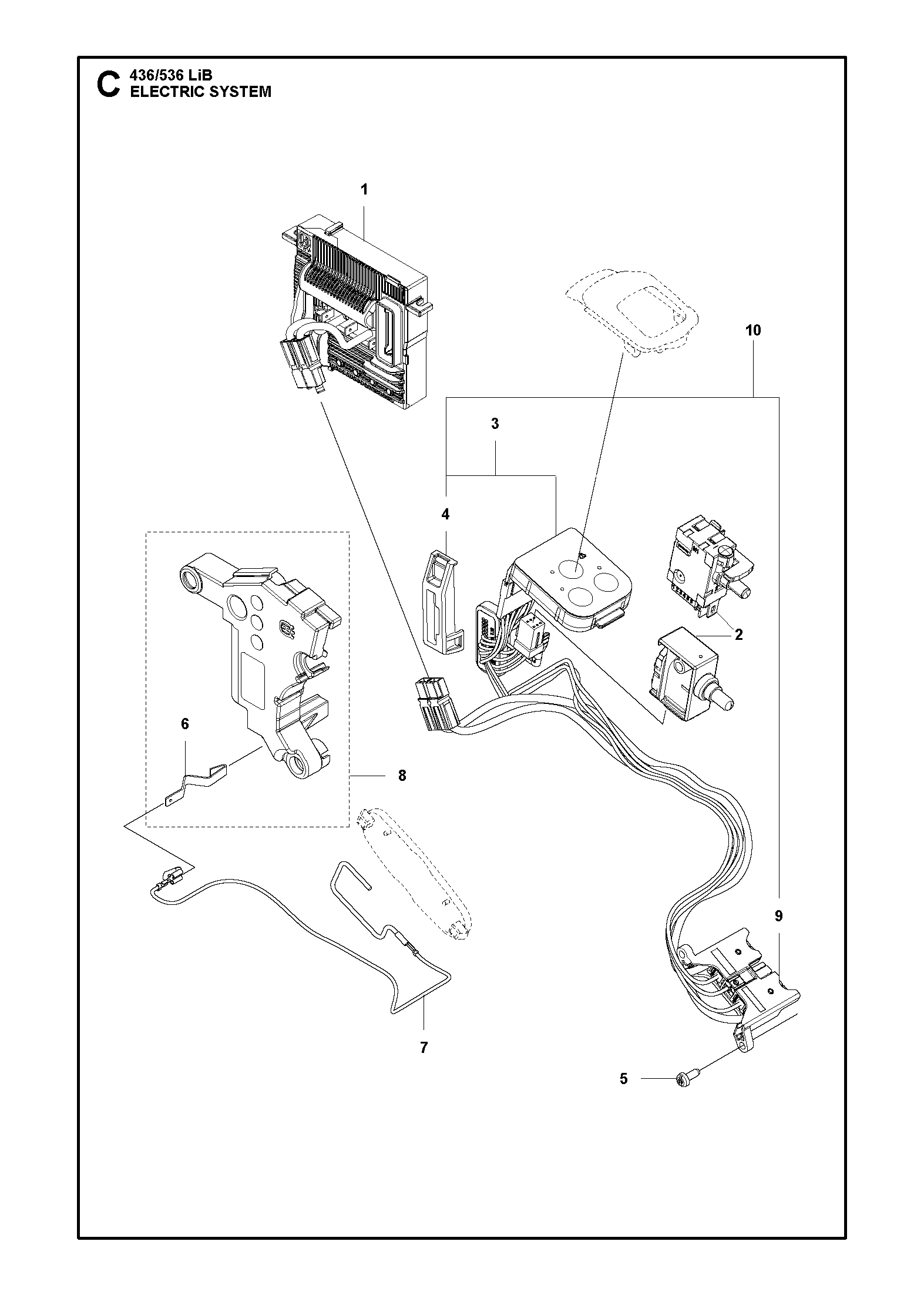 C 436/536 LiB
ELECTRIC SYSTEM

1

10

3

4

2

6

8

9

7

5