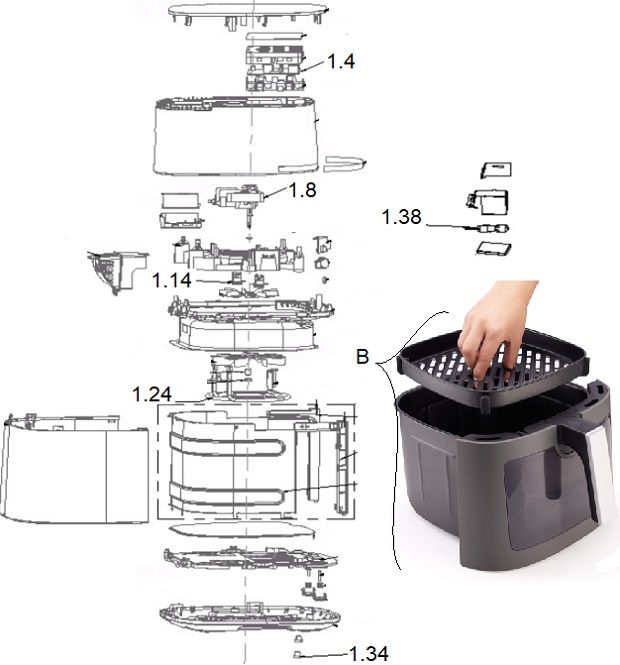 1.4
1.8
1.38
1.14
B
1.24
1.34