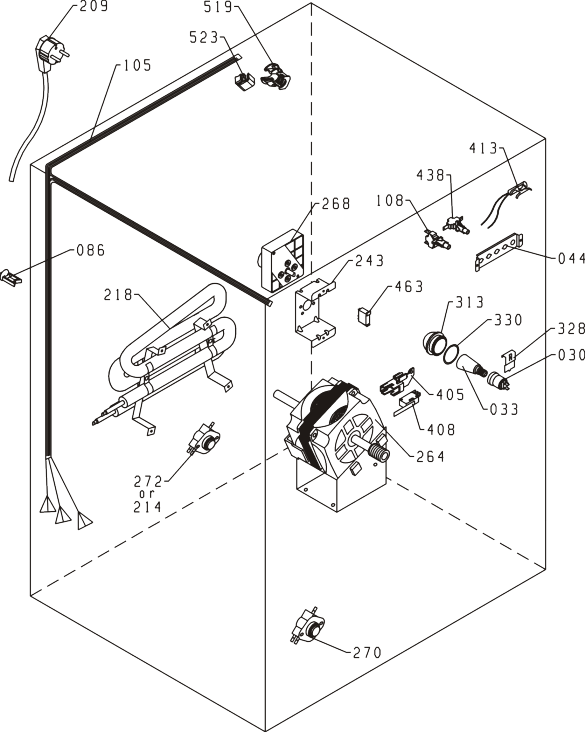 209
519
523
105
413
438
108
268
044
086
243
463
218
313
330
328
030
405
033
408
264
272
or
214
270