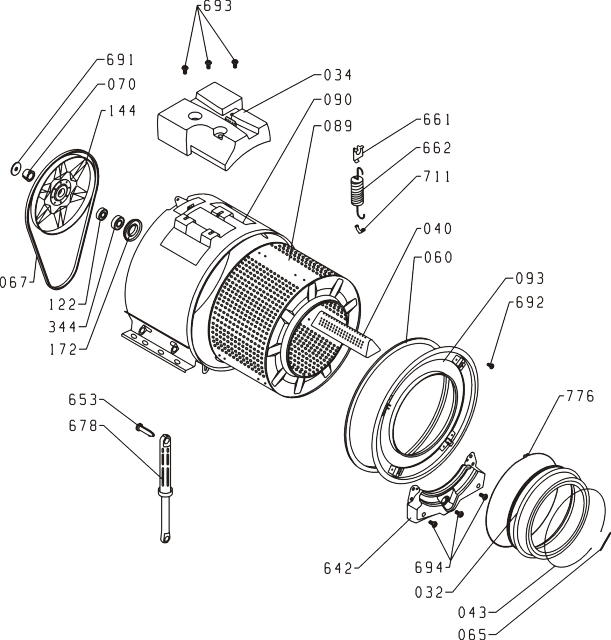 693
691
070
144
034
090
089
661
662
711
040
060
093
692
067
122
344
172
653
678
776
642
694
032
043
065