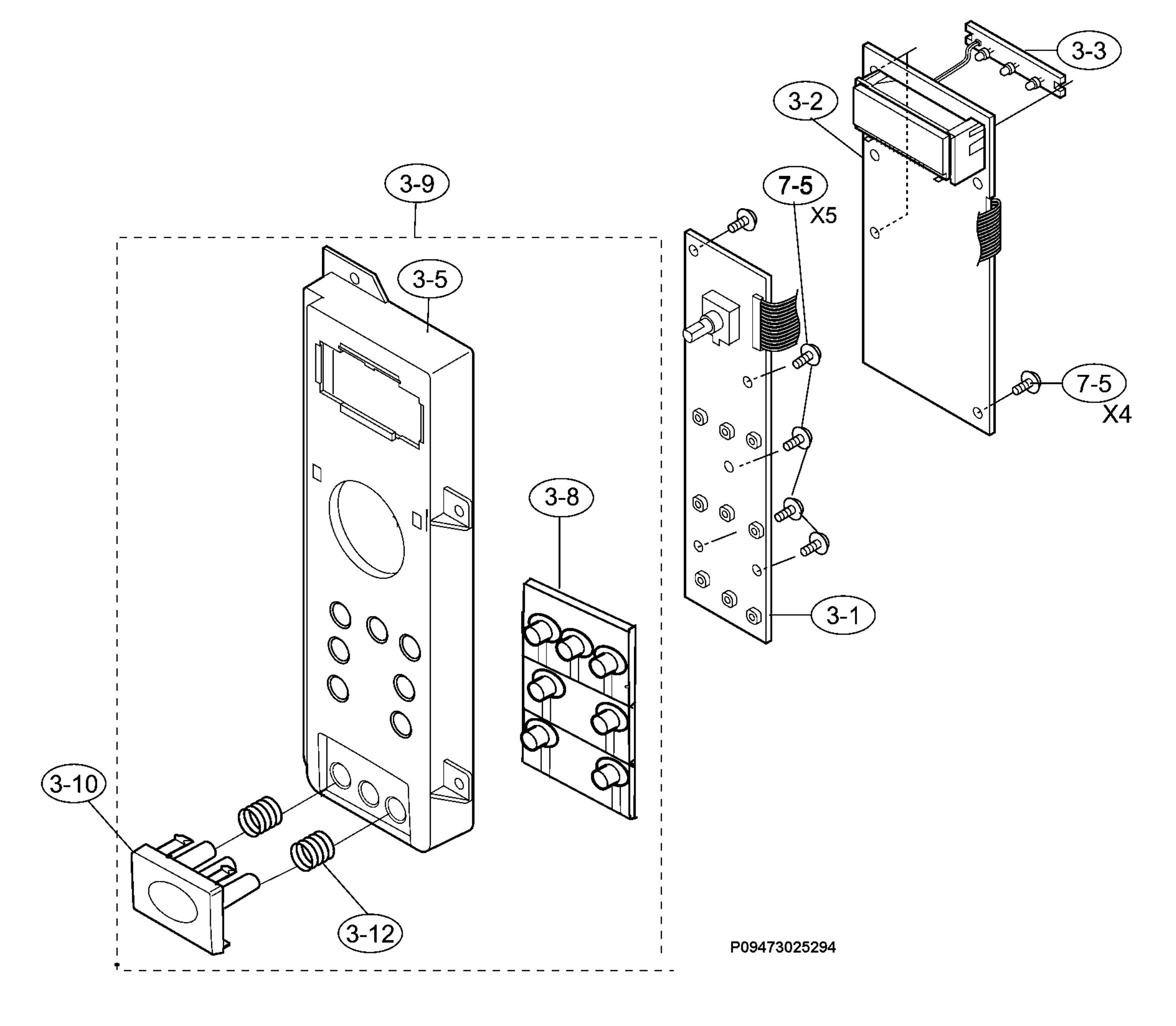 3-3
3-2
3-9
7-5
X5
3-5
7-5
X4
3-8
3-1
3-10
3-12
P09473025294