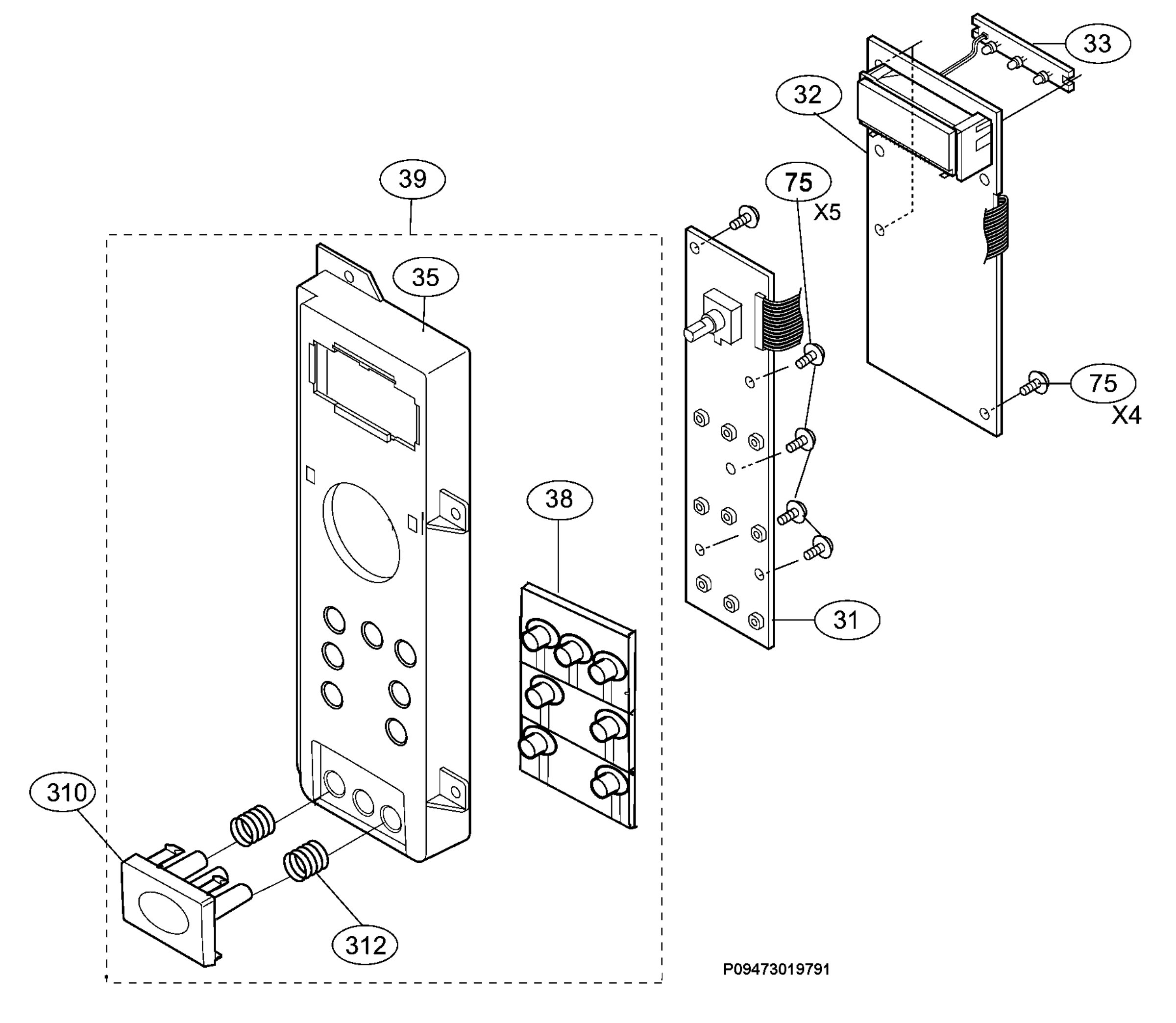 33

32

39

75
X5

35

75
X4

38

31

310

312

P09473019791