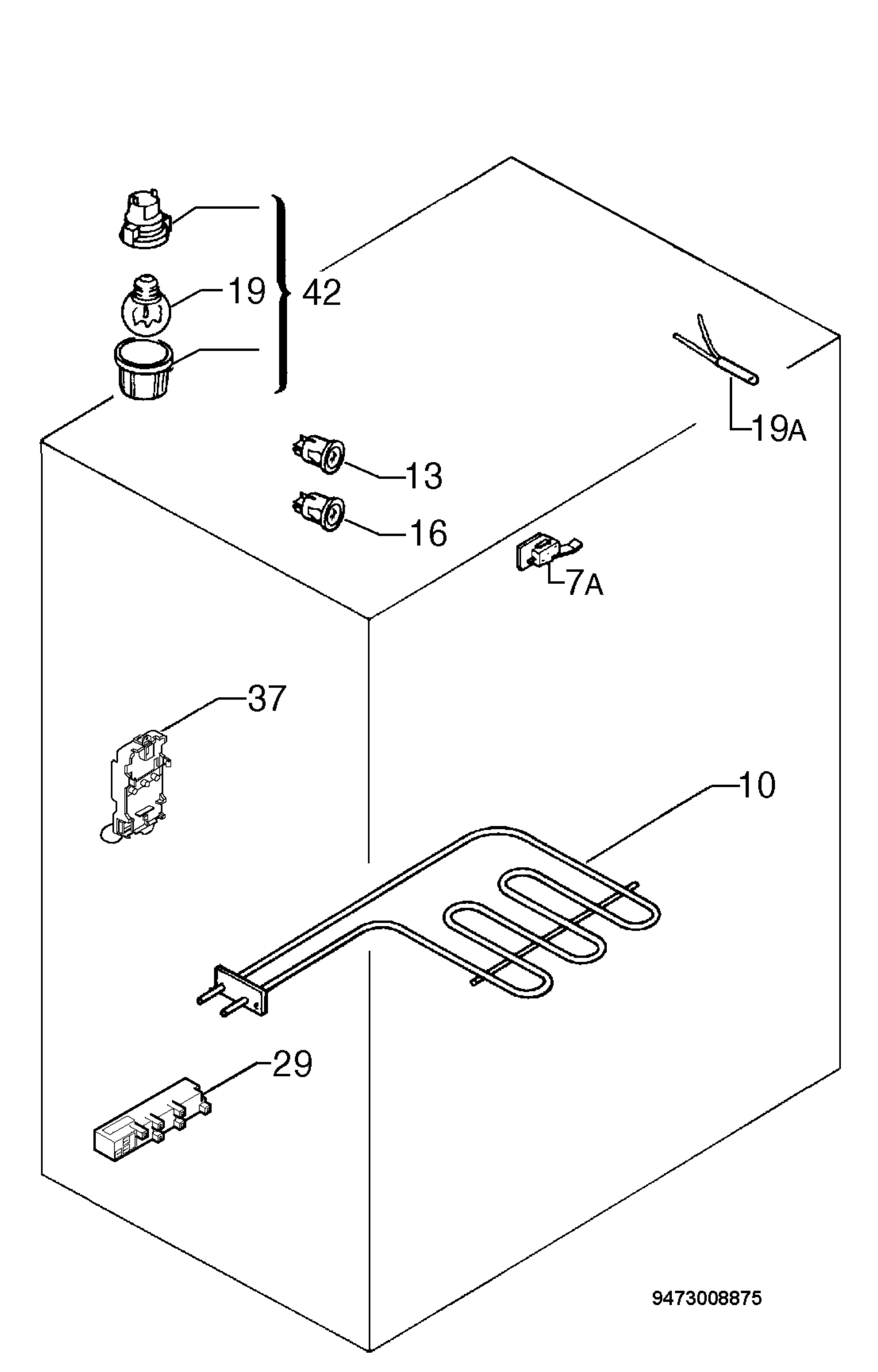 19
42
19A
13
16
7A
37
10
29
9473008875