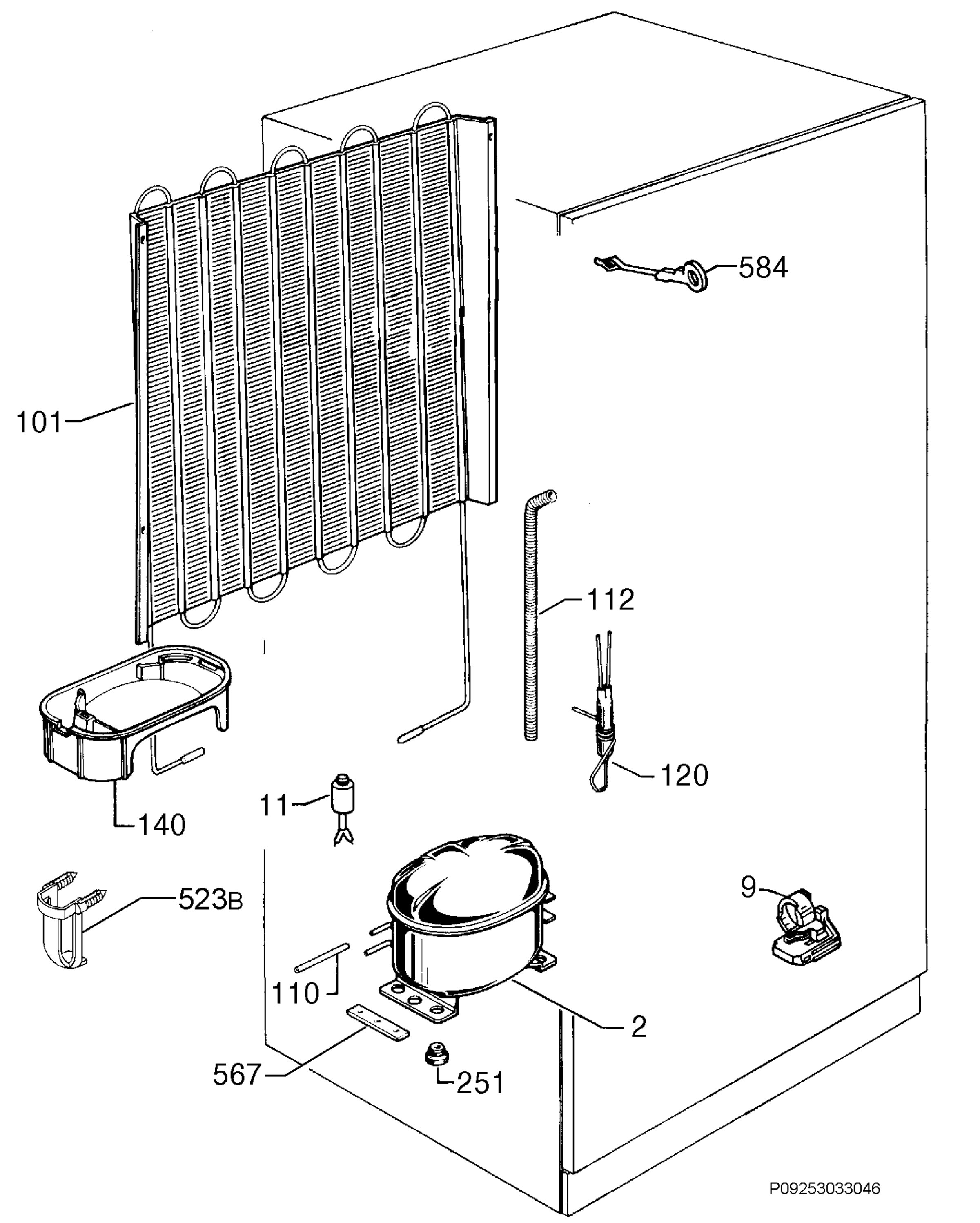 584

101

112

120

140

11

523B

9

110

2

567

251

P09253033046