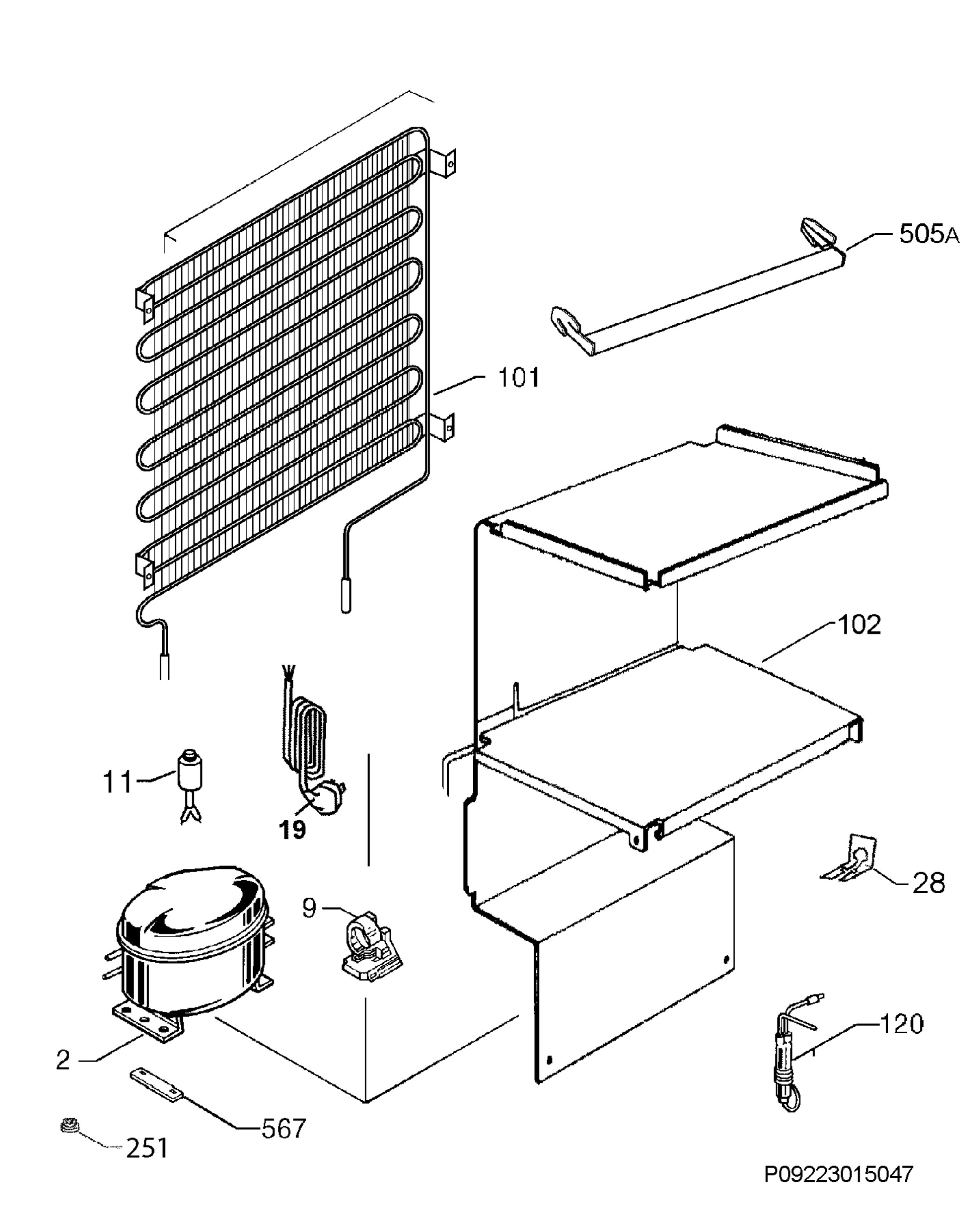 505A

101

102

11

19

28

9

120

2

567

251

P09223015047