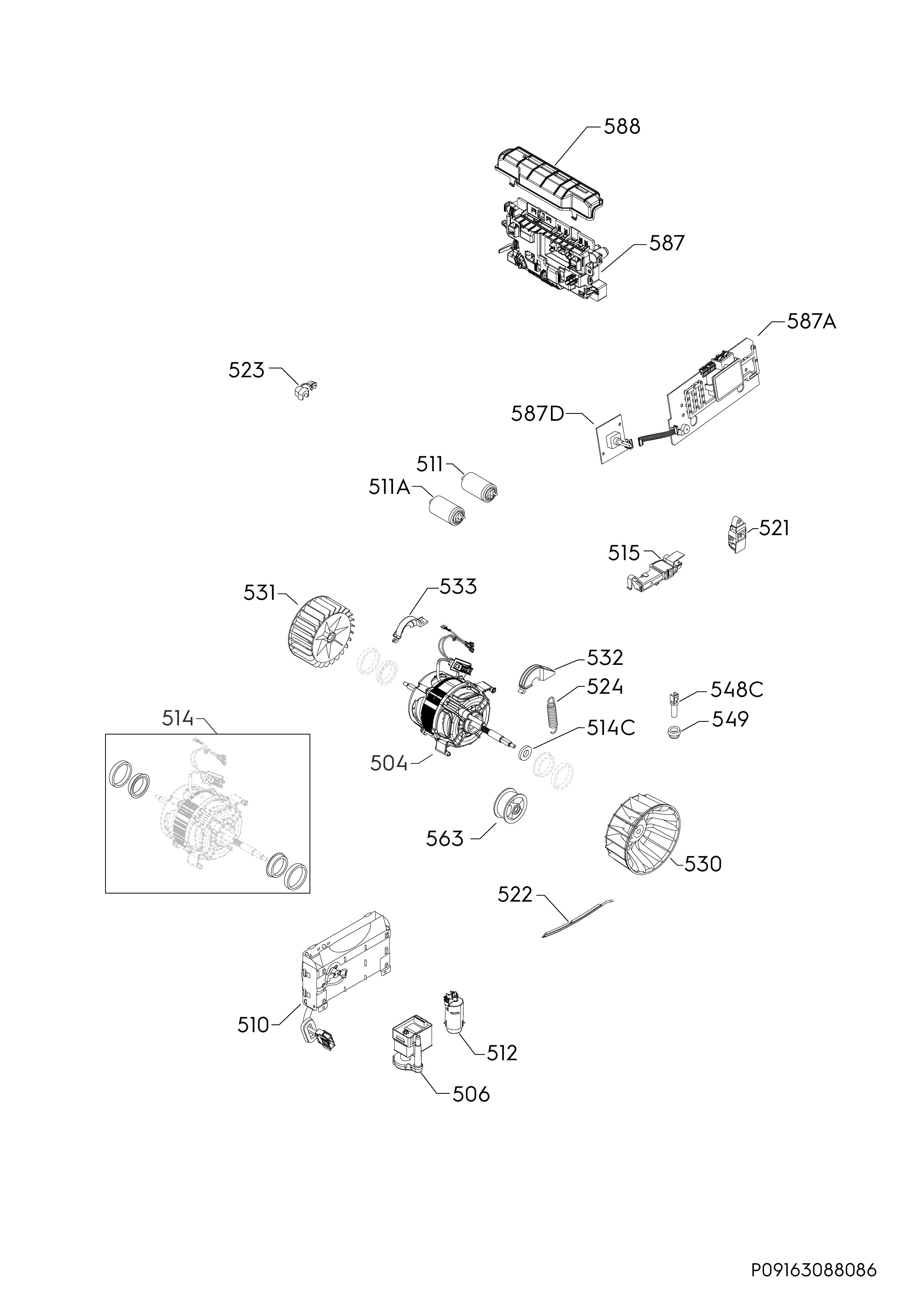 588

587

587A

523

587D

511

511A

521

515

531

533

532

524

548C

549

514

514C

504

563

530

522

510

512

506

P09163088086