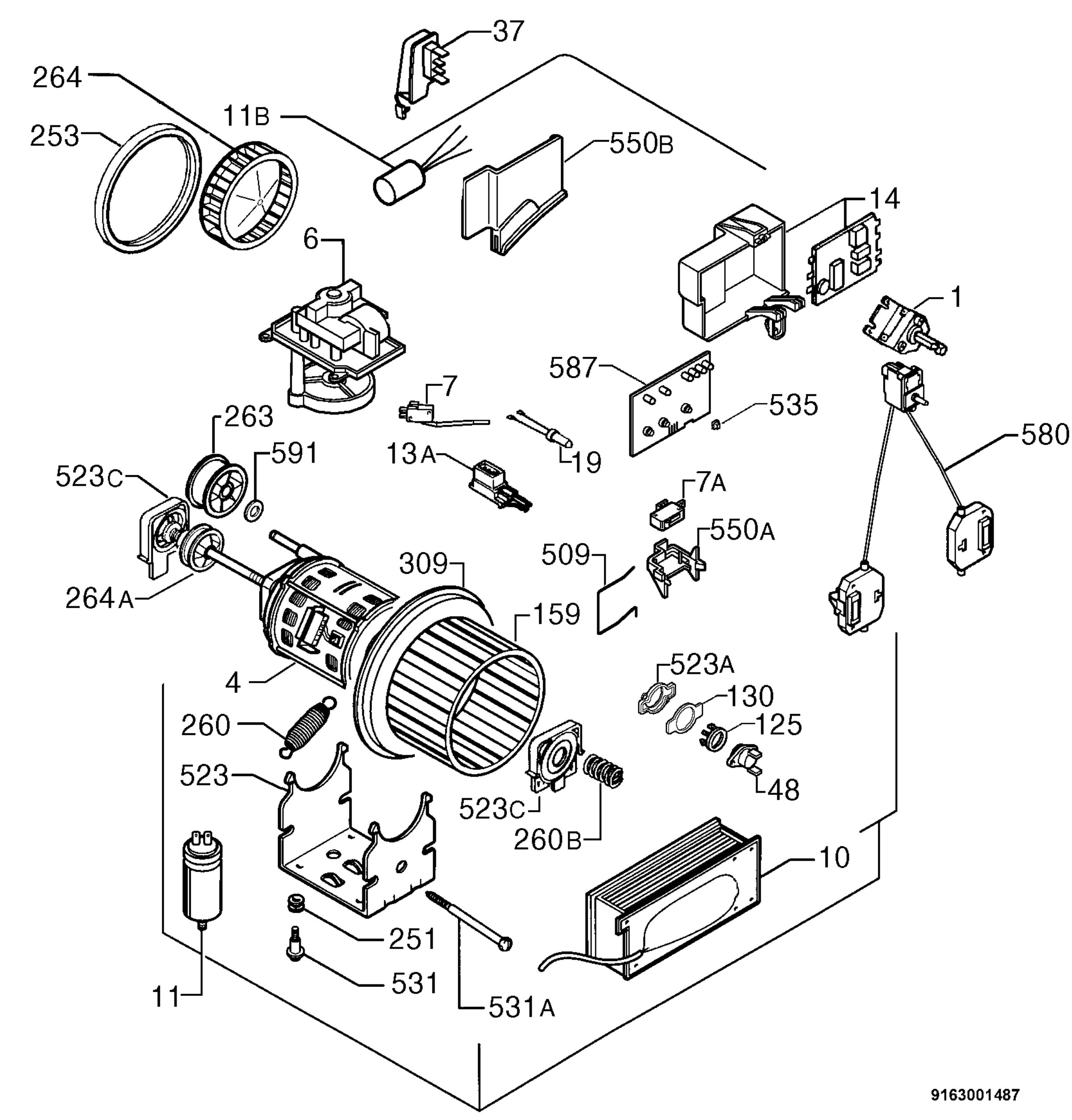 37
264
11B
253
550B
14
6
1
587
7
535
263
580
591
13A
19
523C
7A
550A
509
309
264A
159
4
523A
130
260
125
523
48
523C
260B
10
251
531
11
531A
9163001487