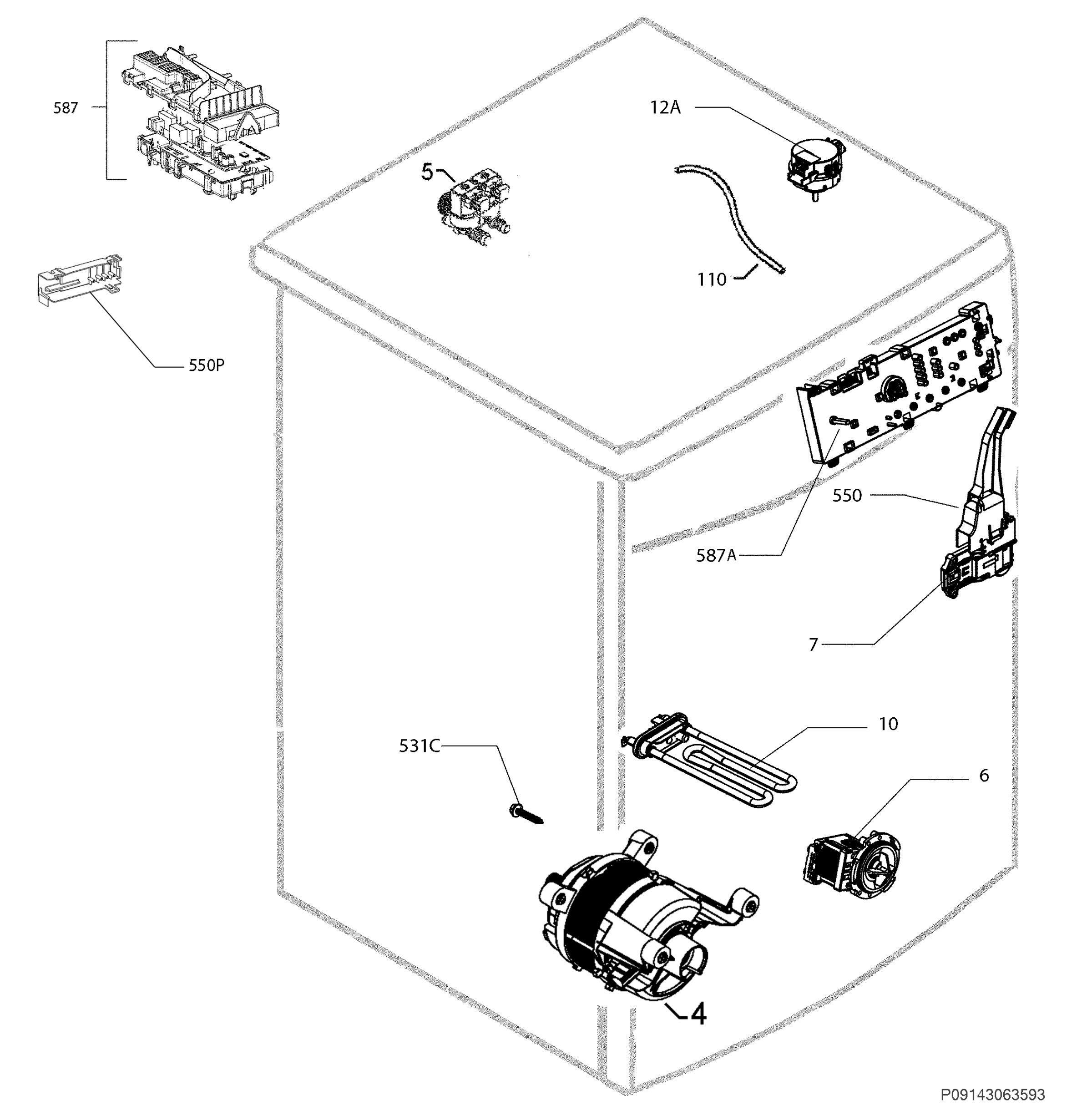 587

12A

5

110

550P

550

587A

7

10

531C

6

4

P09143063593