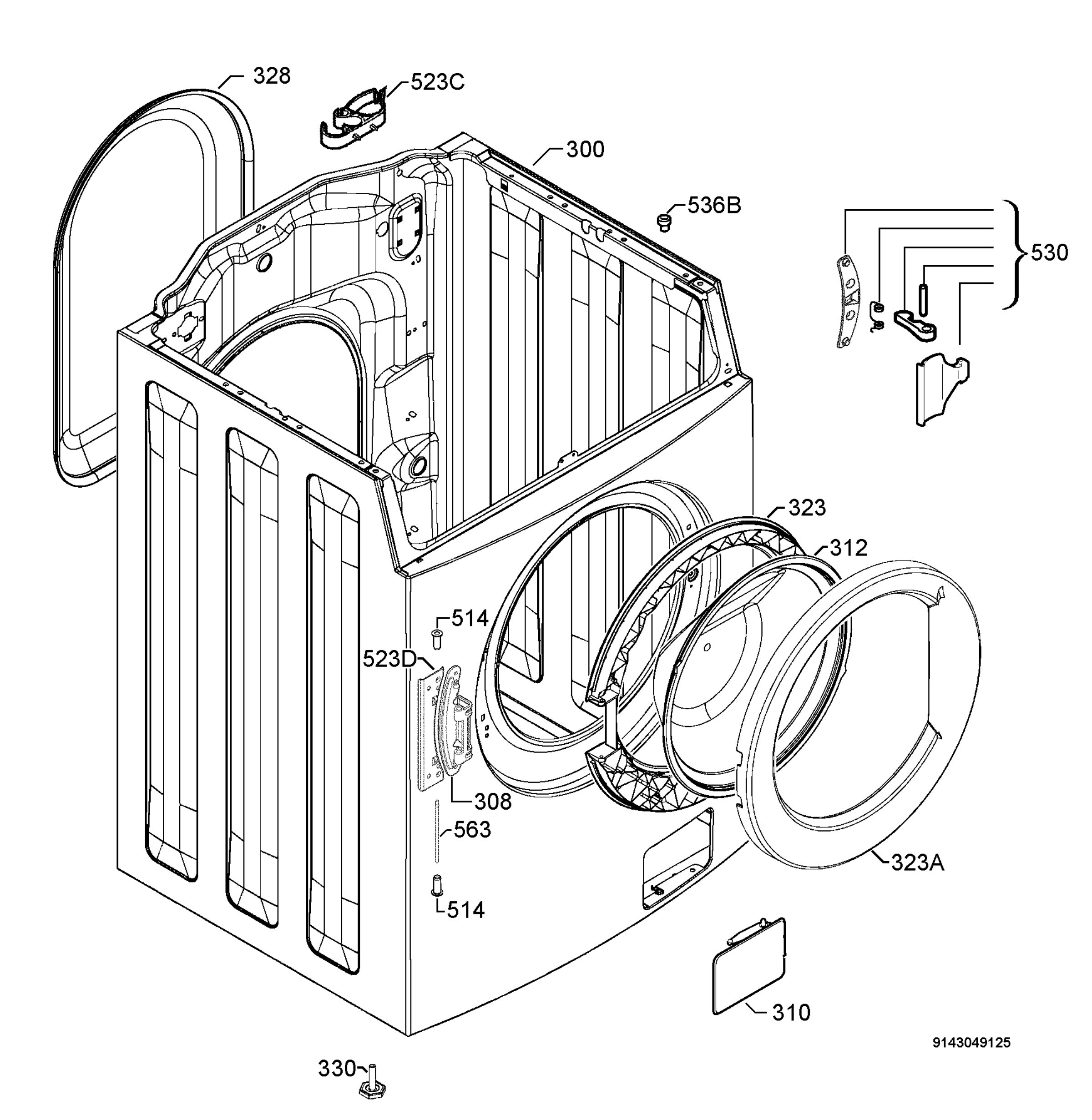 328
523C
300
536B
530
323
312
514
523D
308
563
323A
514
310
9143049125
330