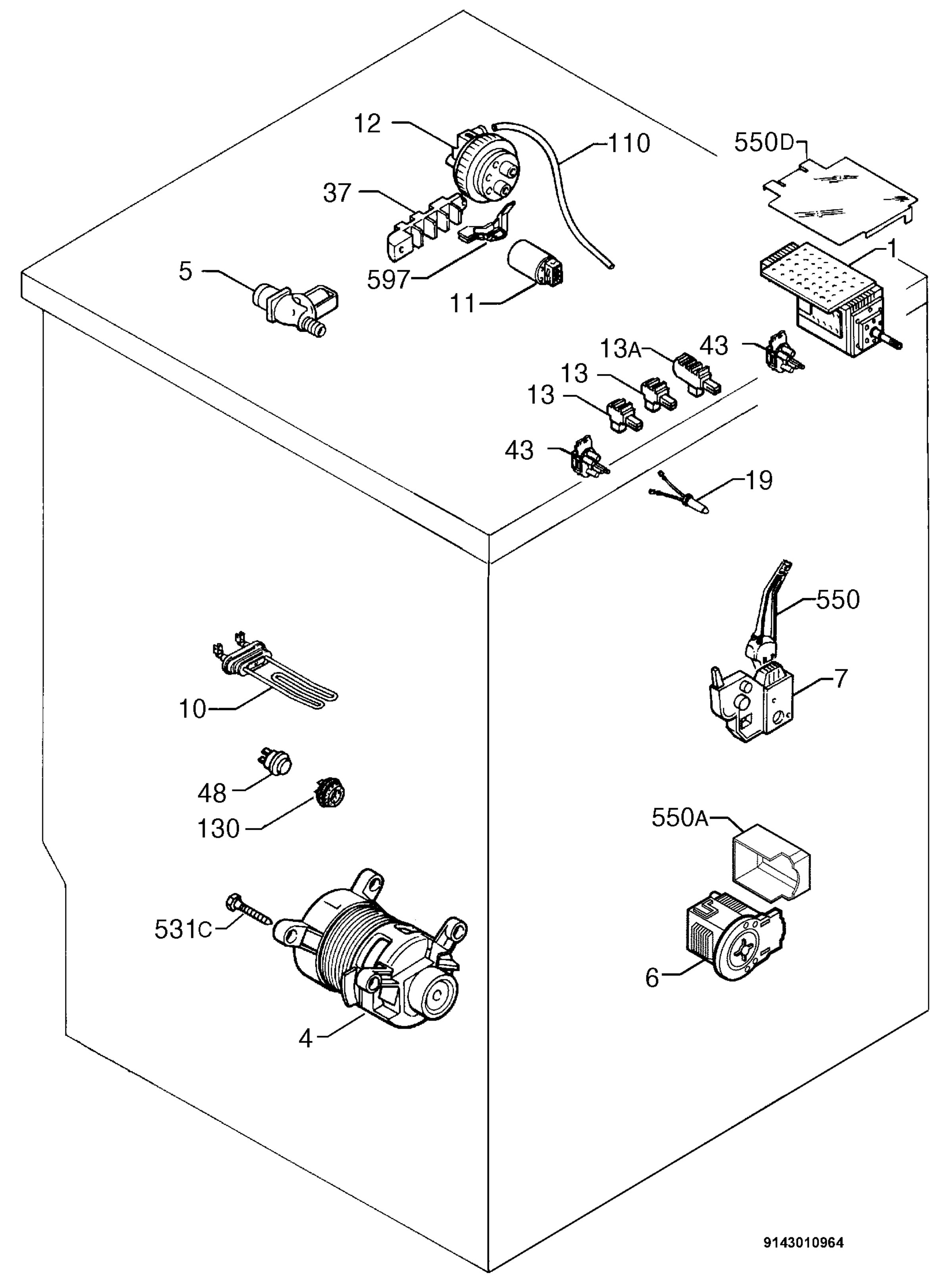 12
110
550D
37
5
597
11
1
13A
43
13
13
43
19
550
7
10
48
130
550A
531C
6
4
9143010964