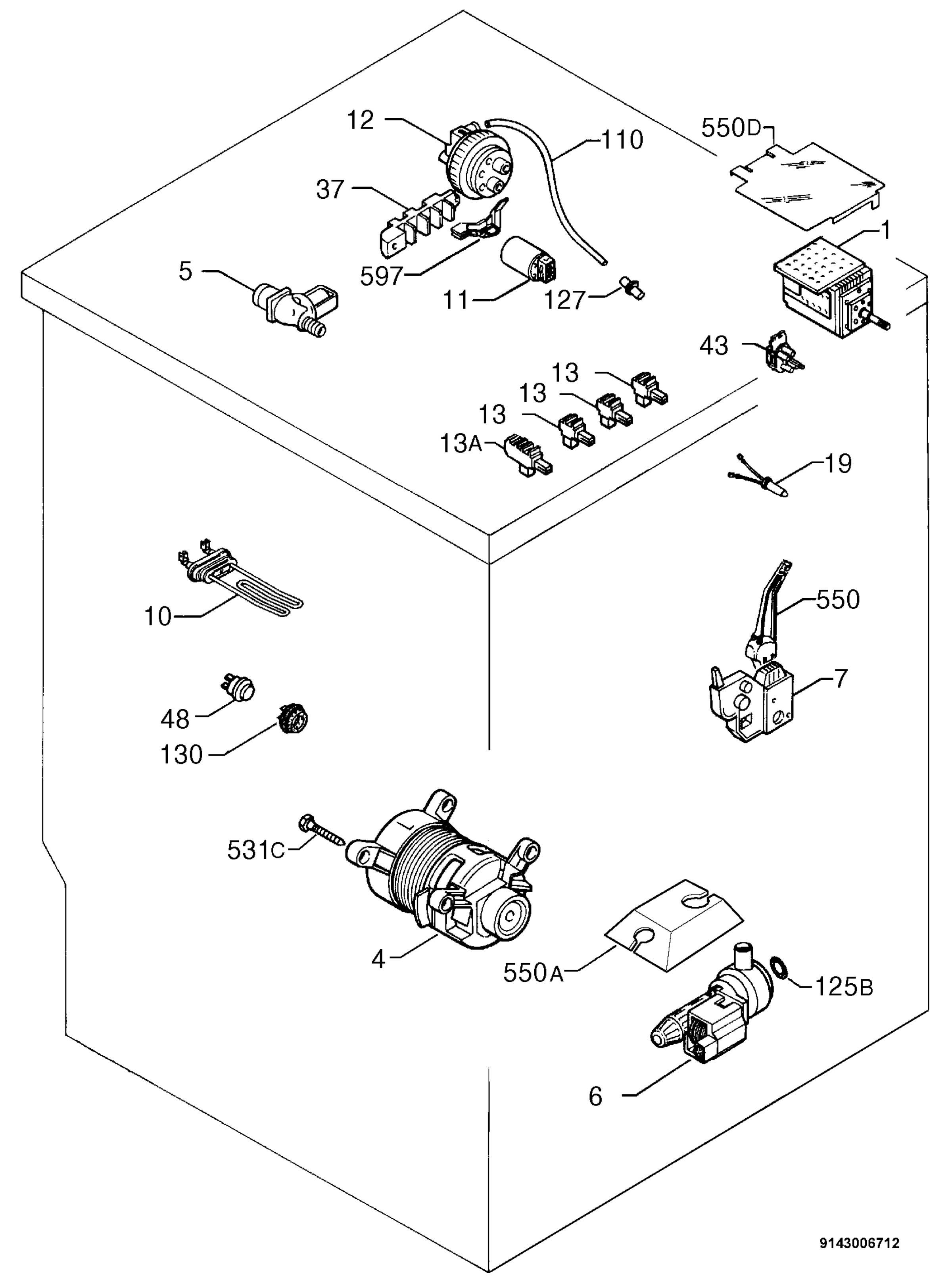 12
110
550D
37
1
5
597
11
127
43
13
13
13
13A
19
10
550
7
48
130
531C
4
550A
125B
6
9143006712