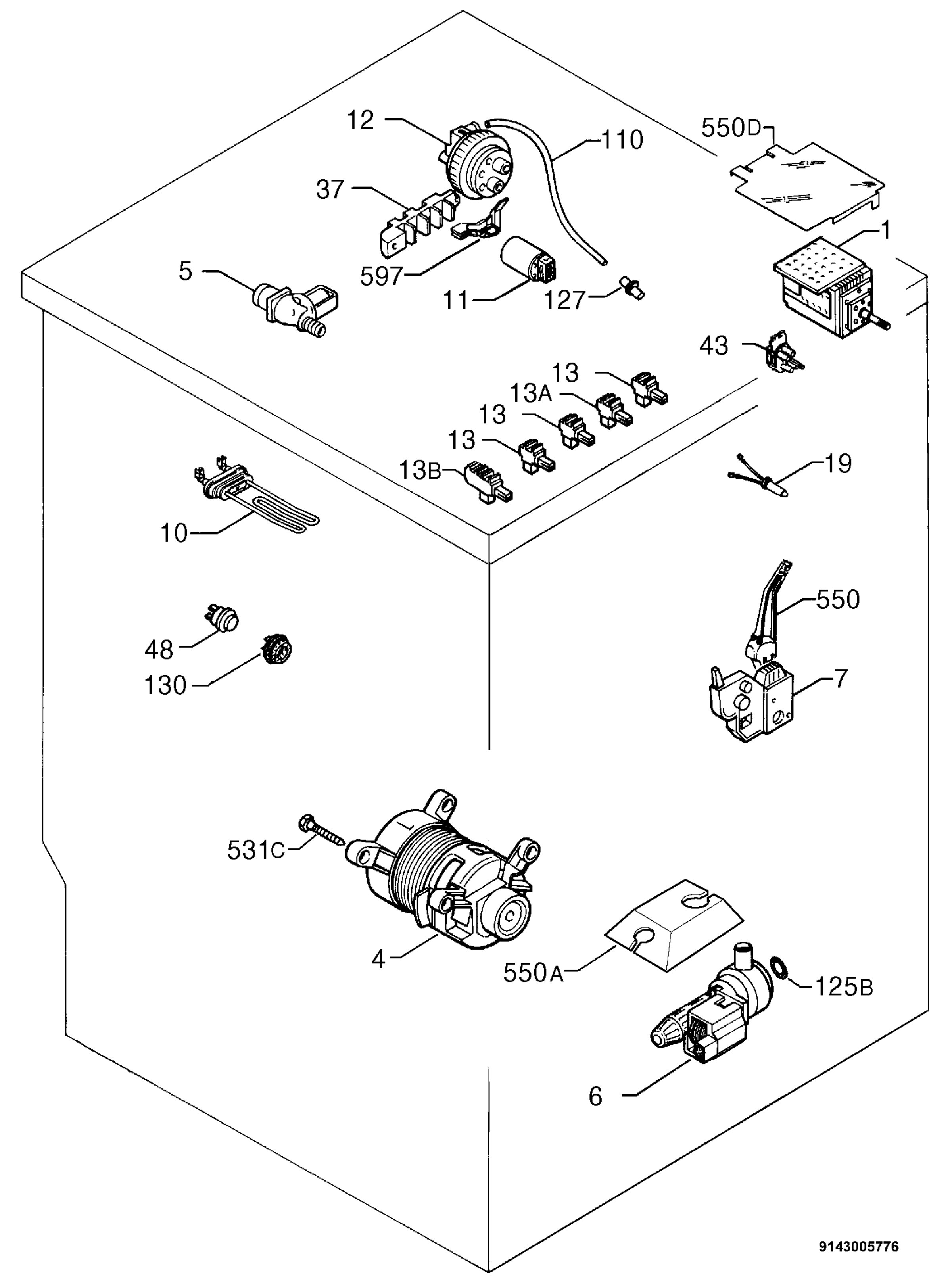 12
110
550D
37
1
5
597
11
127
43
13
13A
13
13
13B
19
10
550
48
130
7
531C
4
550A
125B
6
9143005776