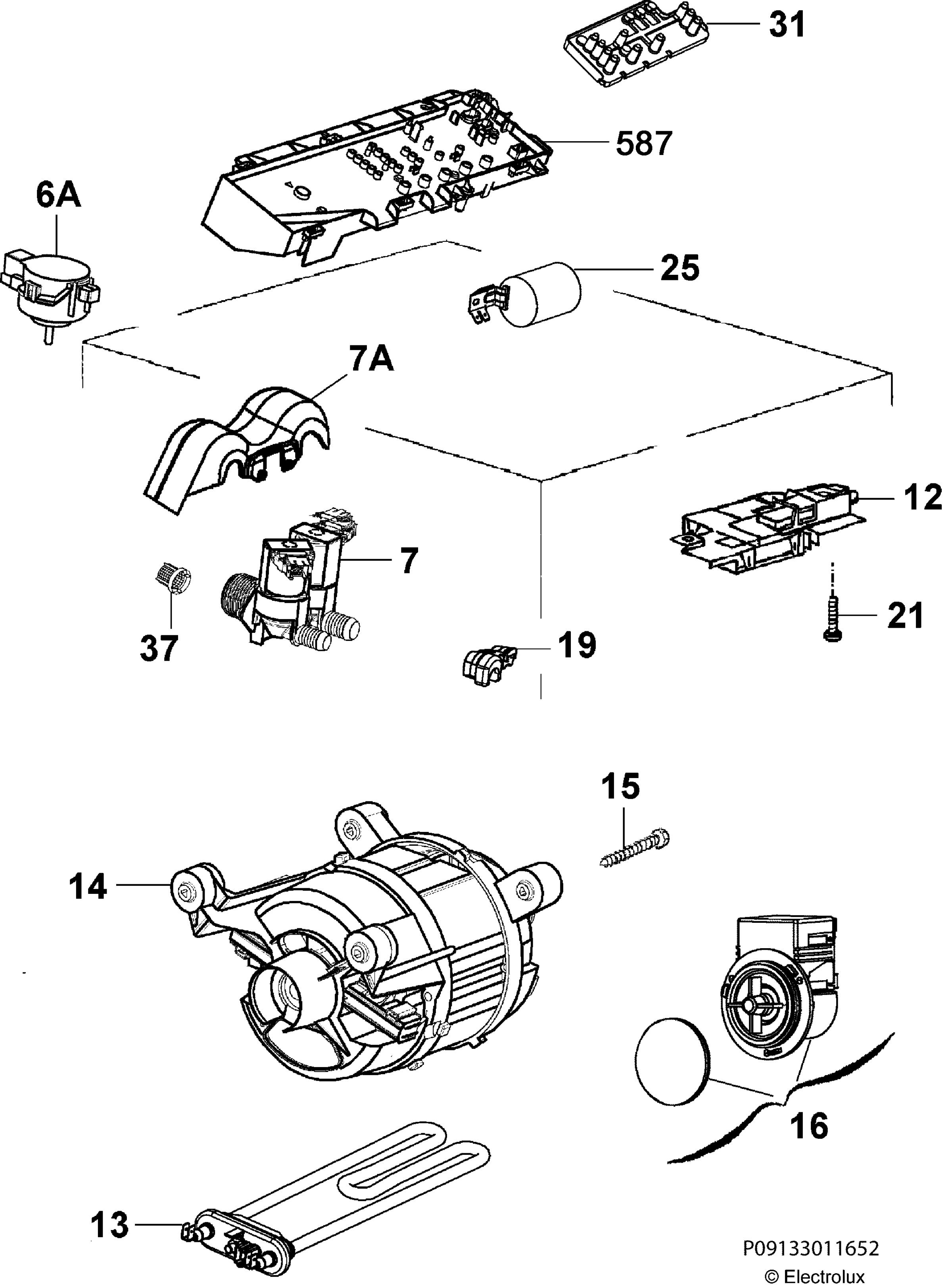 31

587

6A

25

7A

12

7

21

37

19

15

14

16

13

P09133011652
© Electrolux