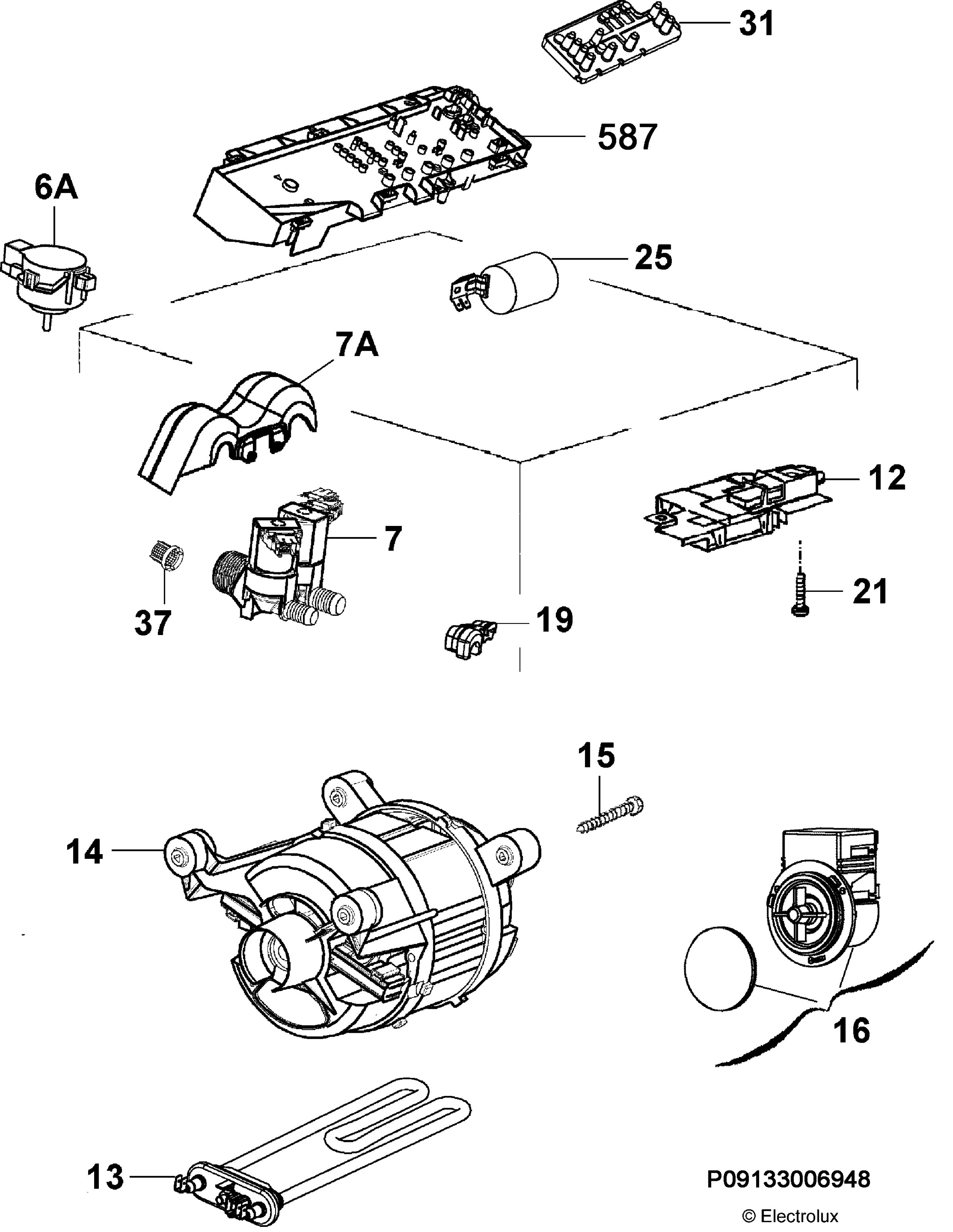 31

587

6A

25

7A

12

7

21

37

19

15

14

16

13

P09133006948

© Electrolux