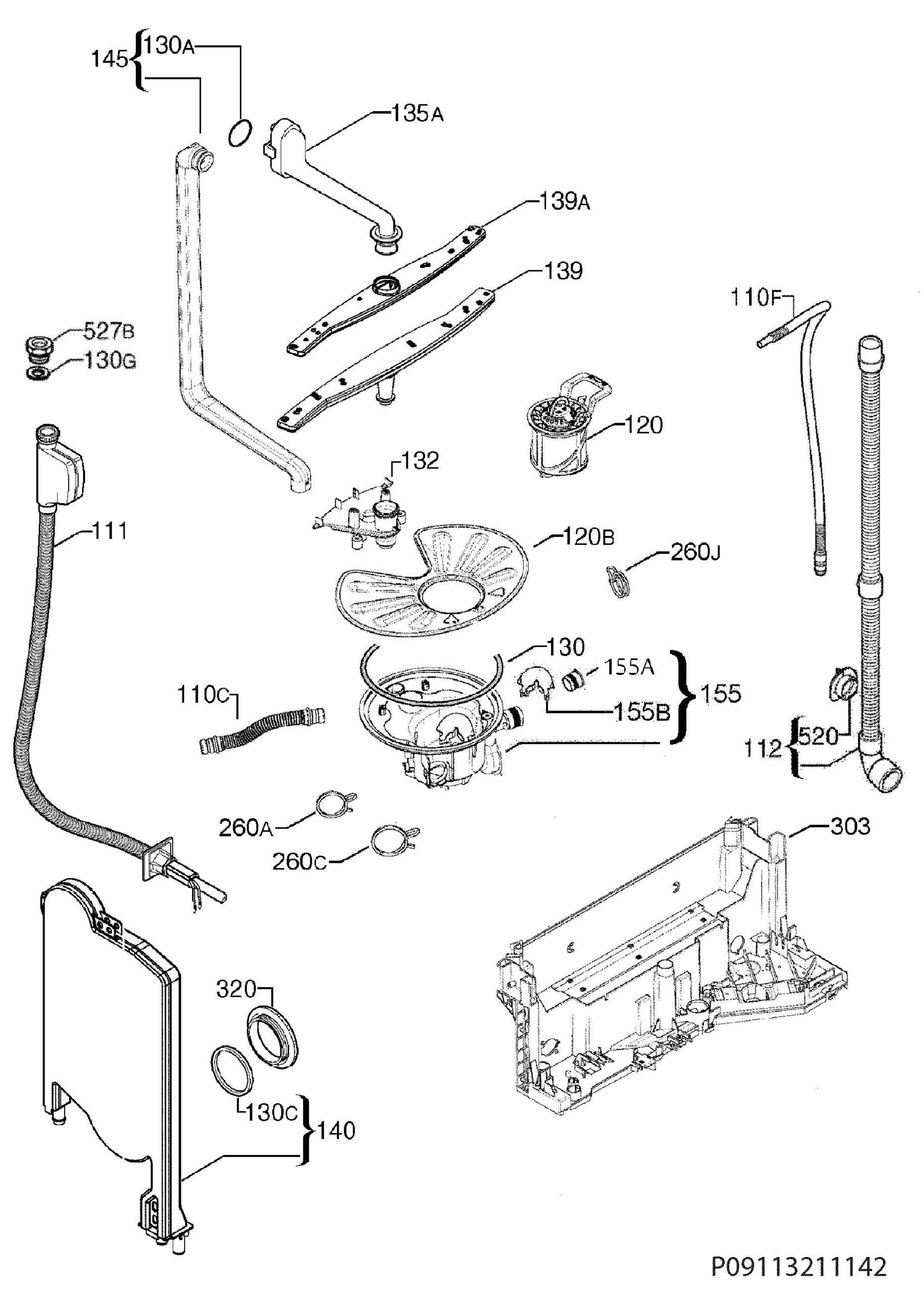 145
130A
135A
139A
139
110F
527B
130G
120
132
111
120B
260J
130
155A
155
155B
110C
520
112
260A
260C
303
320
130C
140
P09113211142