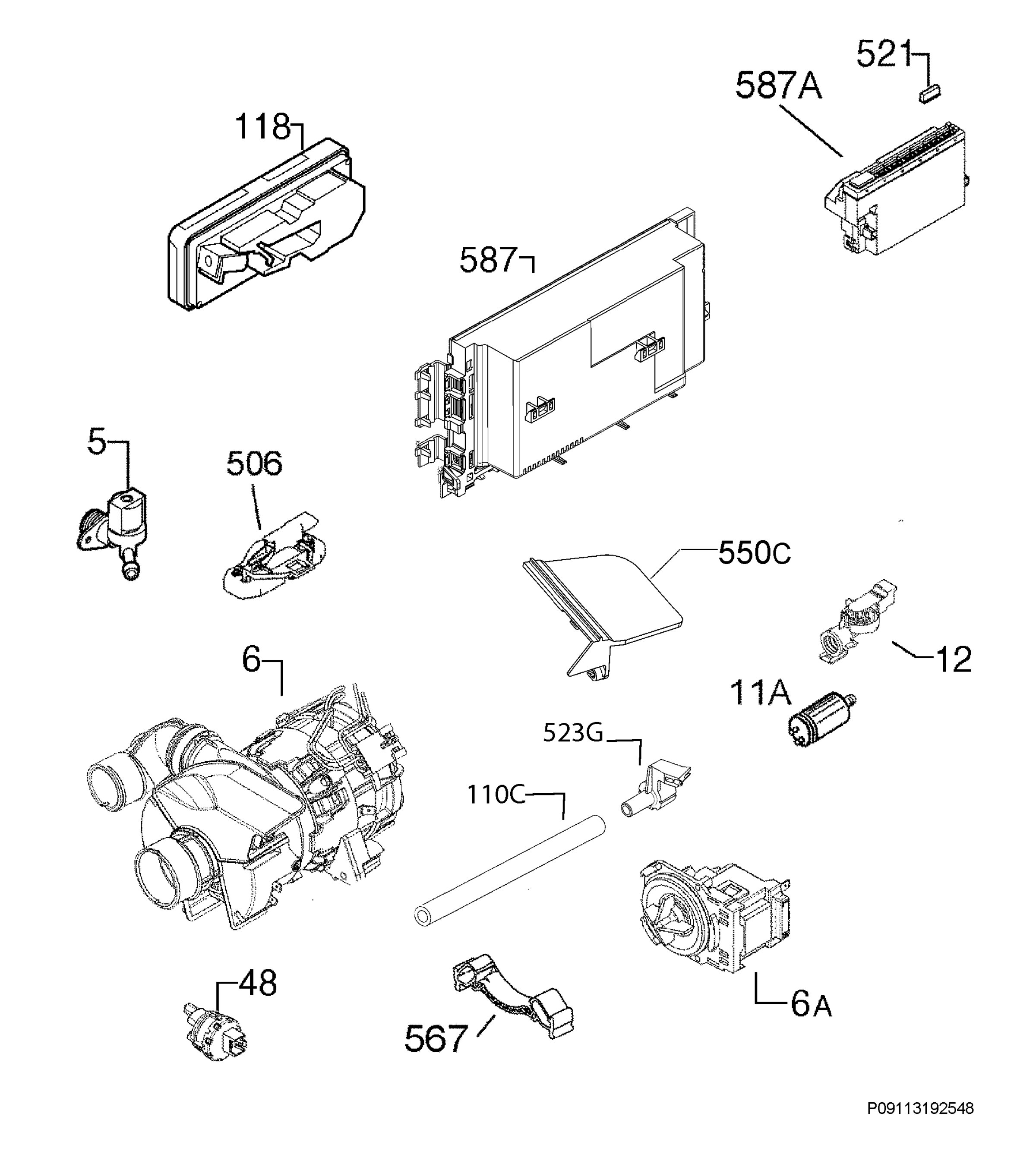 521
587A
118
587
5
506
550C
12
6
11A
523G
110C
48
567
6A
P09113192548