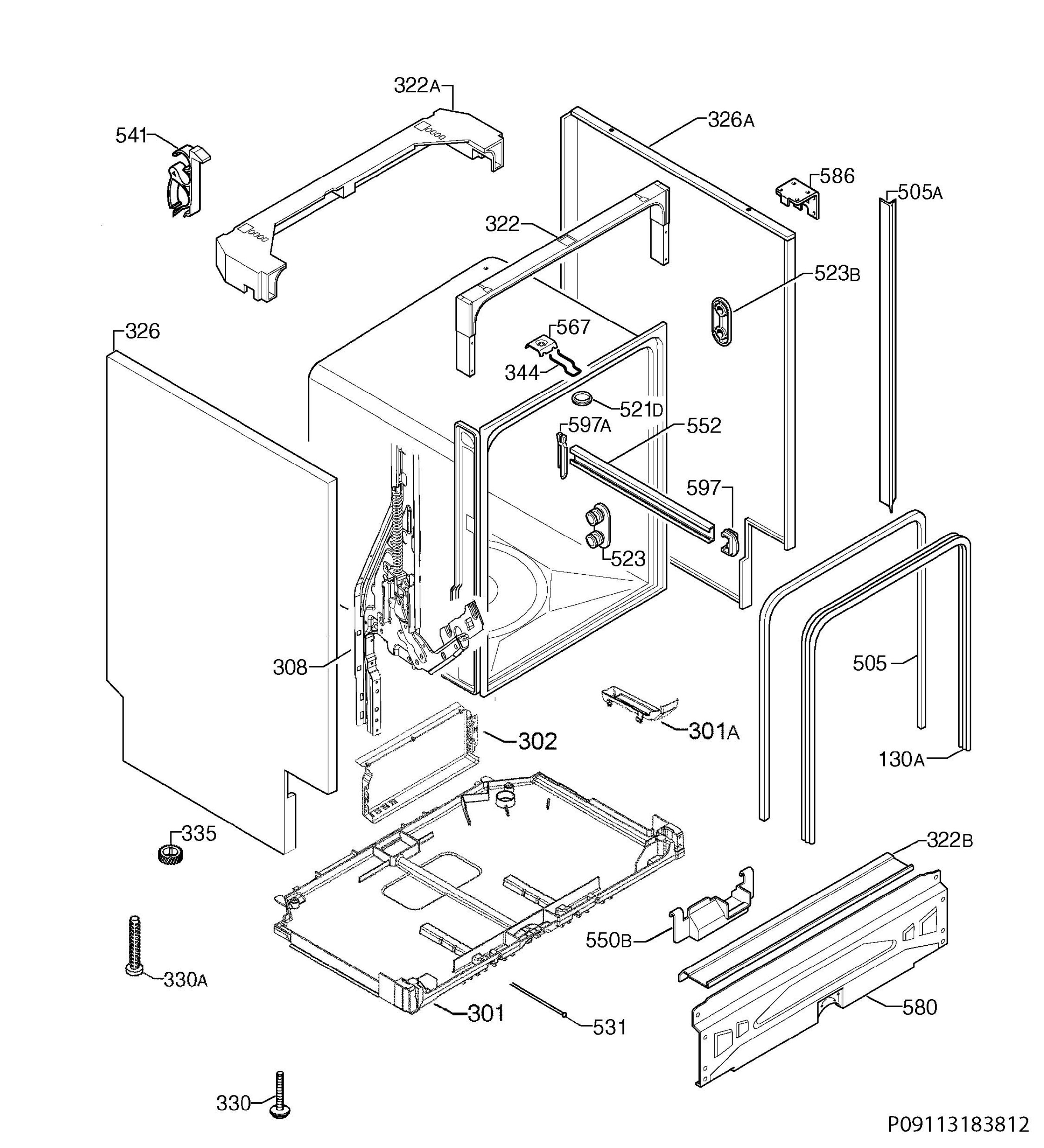 322A
541
326A
586
505A
322
523B
326
567
344
521D
597A
552
597
523
308
505
302
301A
130A
335
322B
550B
330A
301
531
580
330
P09113183812