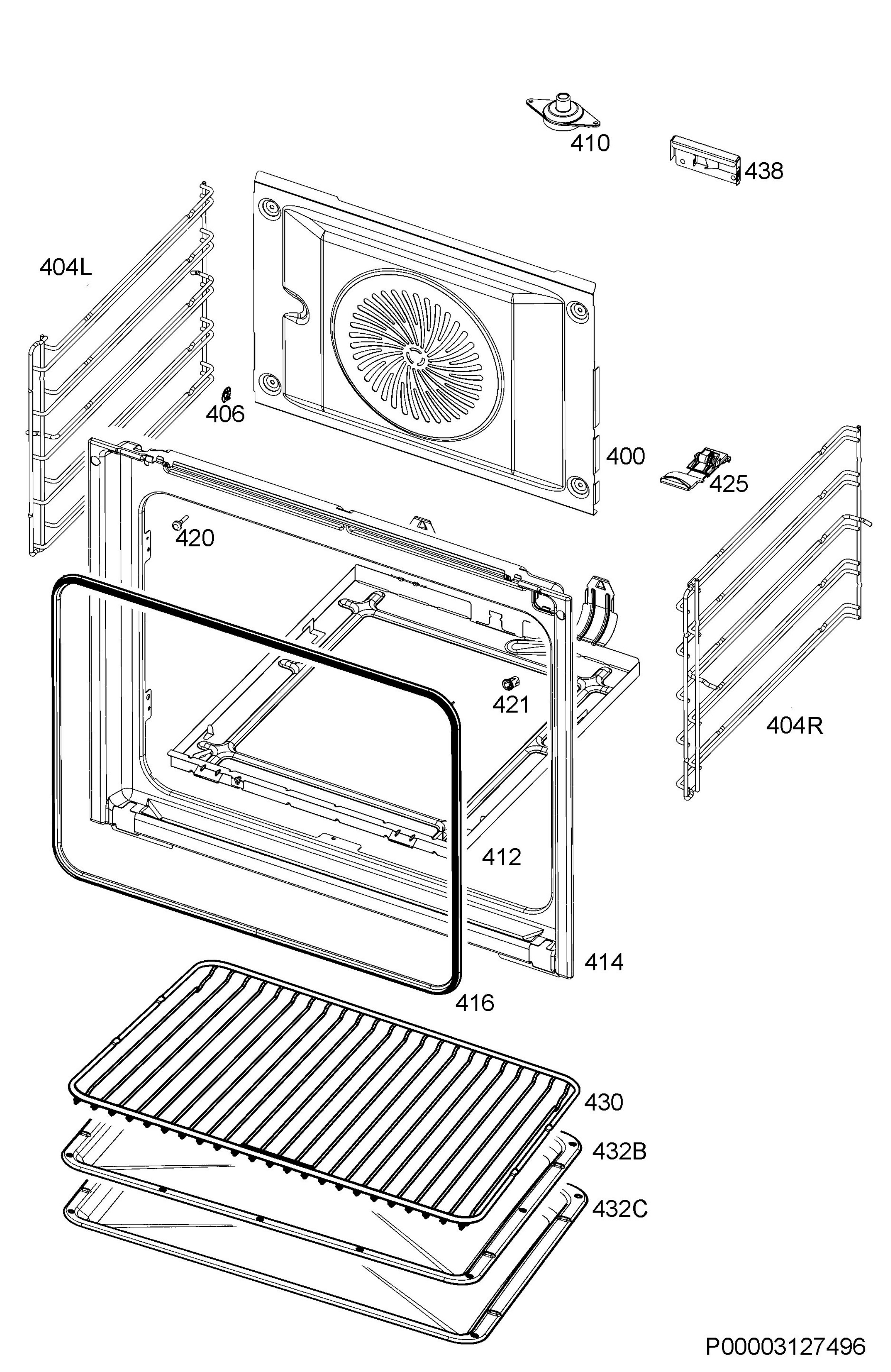 410
438
404L
406
400
425
420
421
404R
412
414
416
430
432B
432C
P00003127496