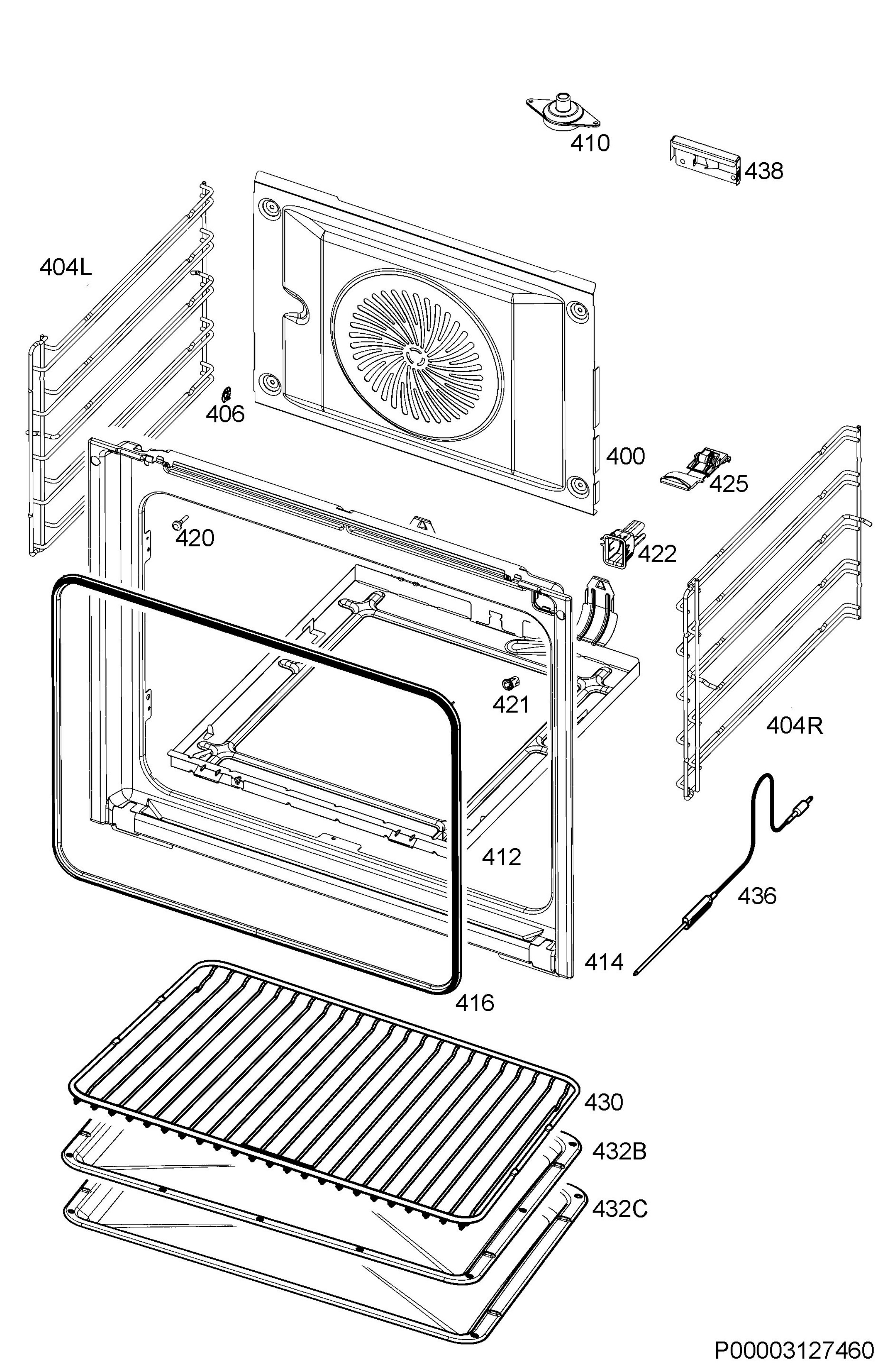 410
438
404L
406
400
425
420
422
421
404R
412
436
414
416
430
432B
432C
P00003127460