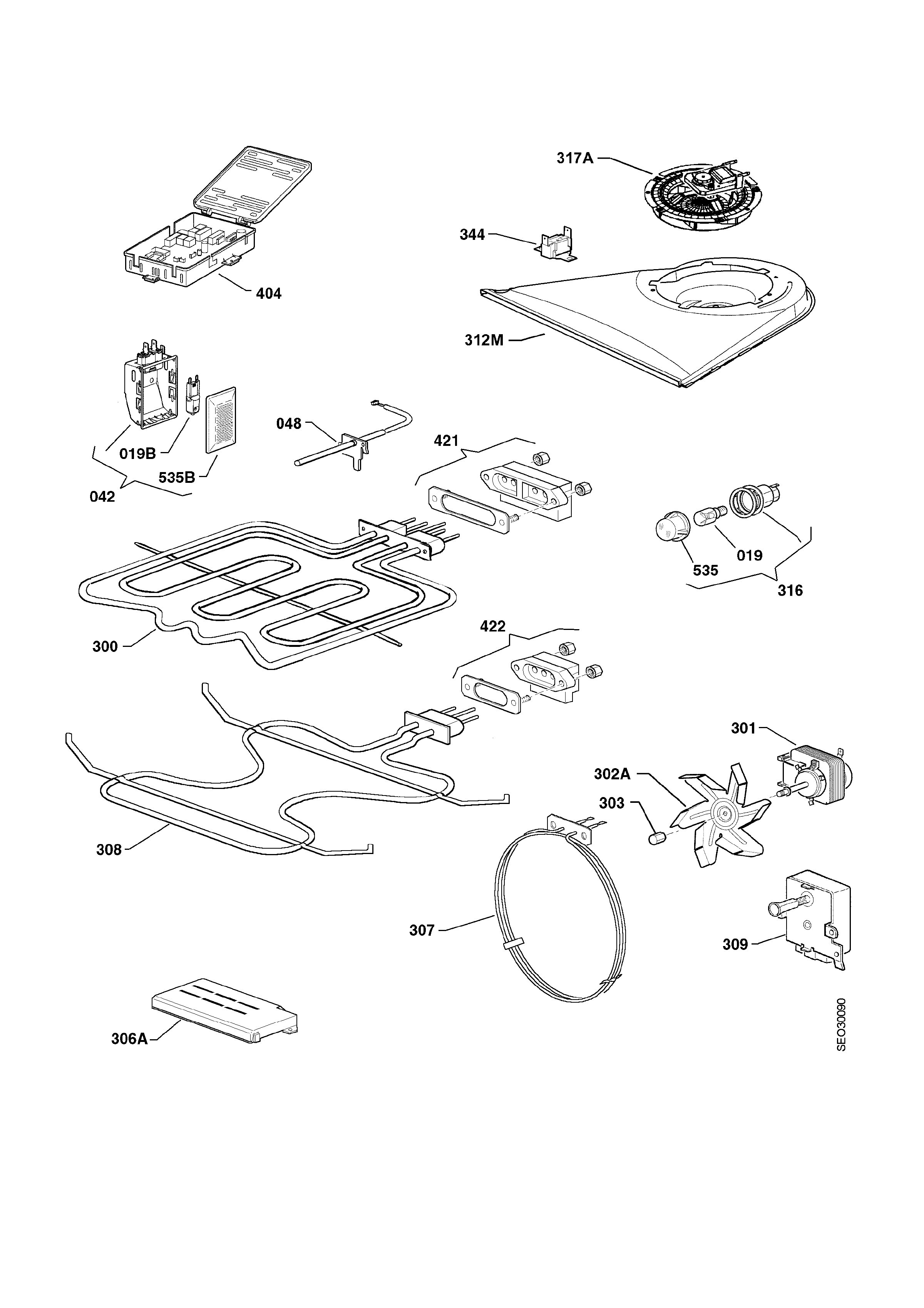 317A

344

404

312M

048

019B

535B

042

421

535

019

316

300

422

301

302A

303

308

307

309

306A

SEO30090