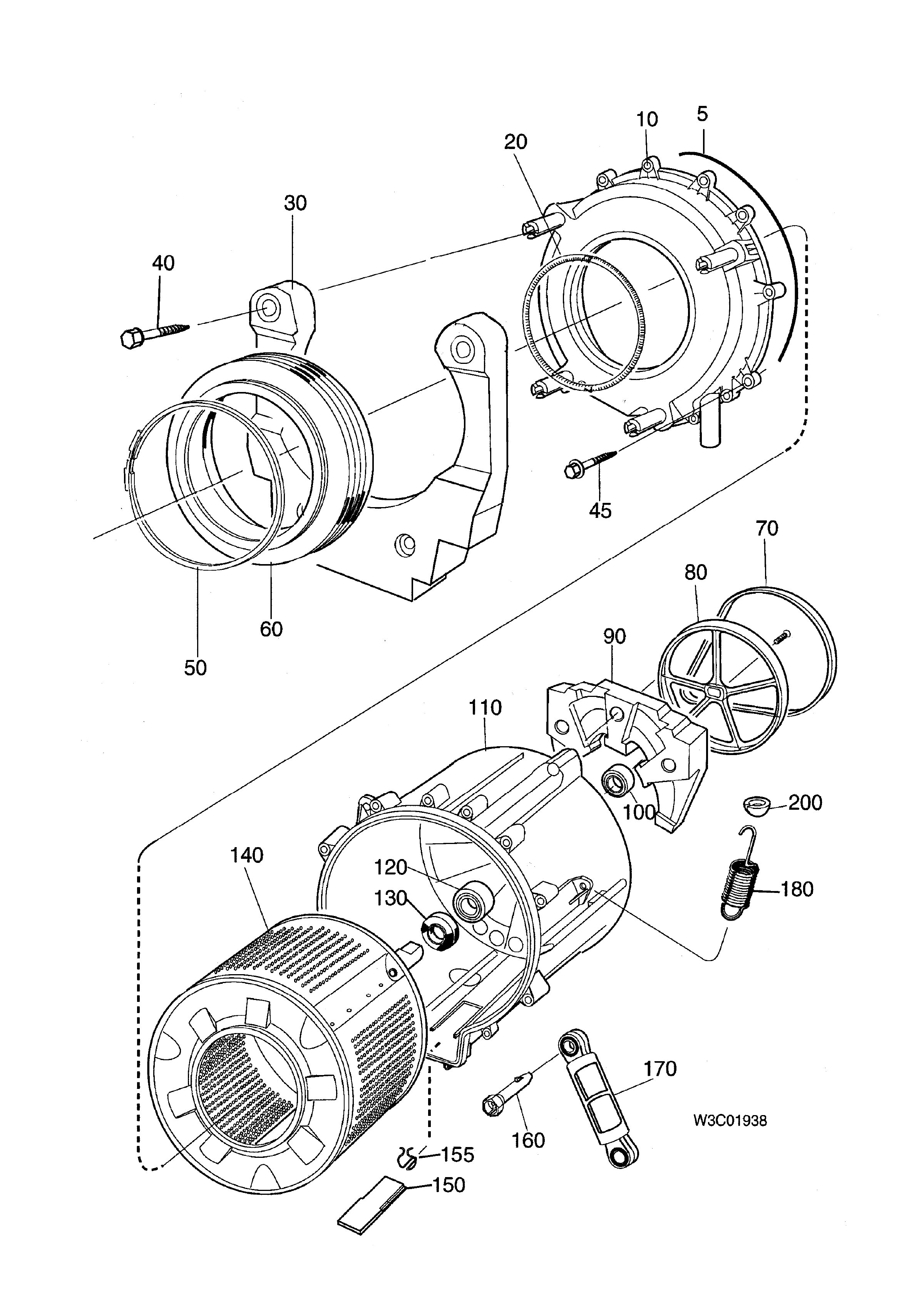 10
5
20
30
40
45
70
80
90
60
50
110
100
200
140
120
130
180
170
160
W3C01938
155
150