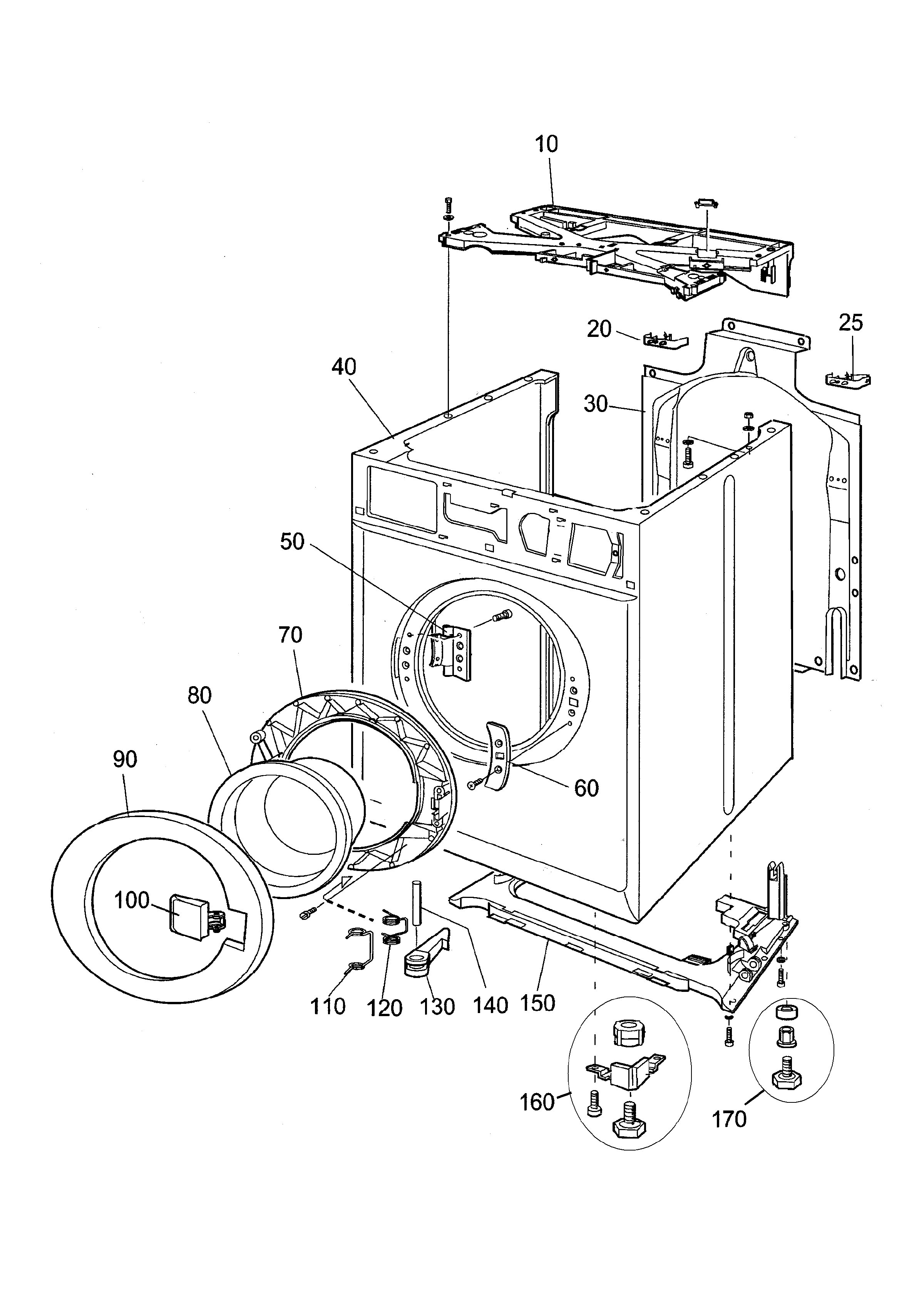 10
20
25
40
30
50
70
80
90
60
100
110
120
130
140
150
160
170