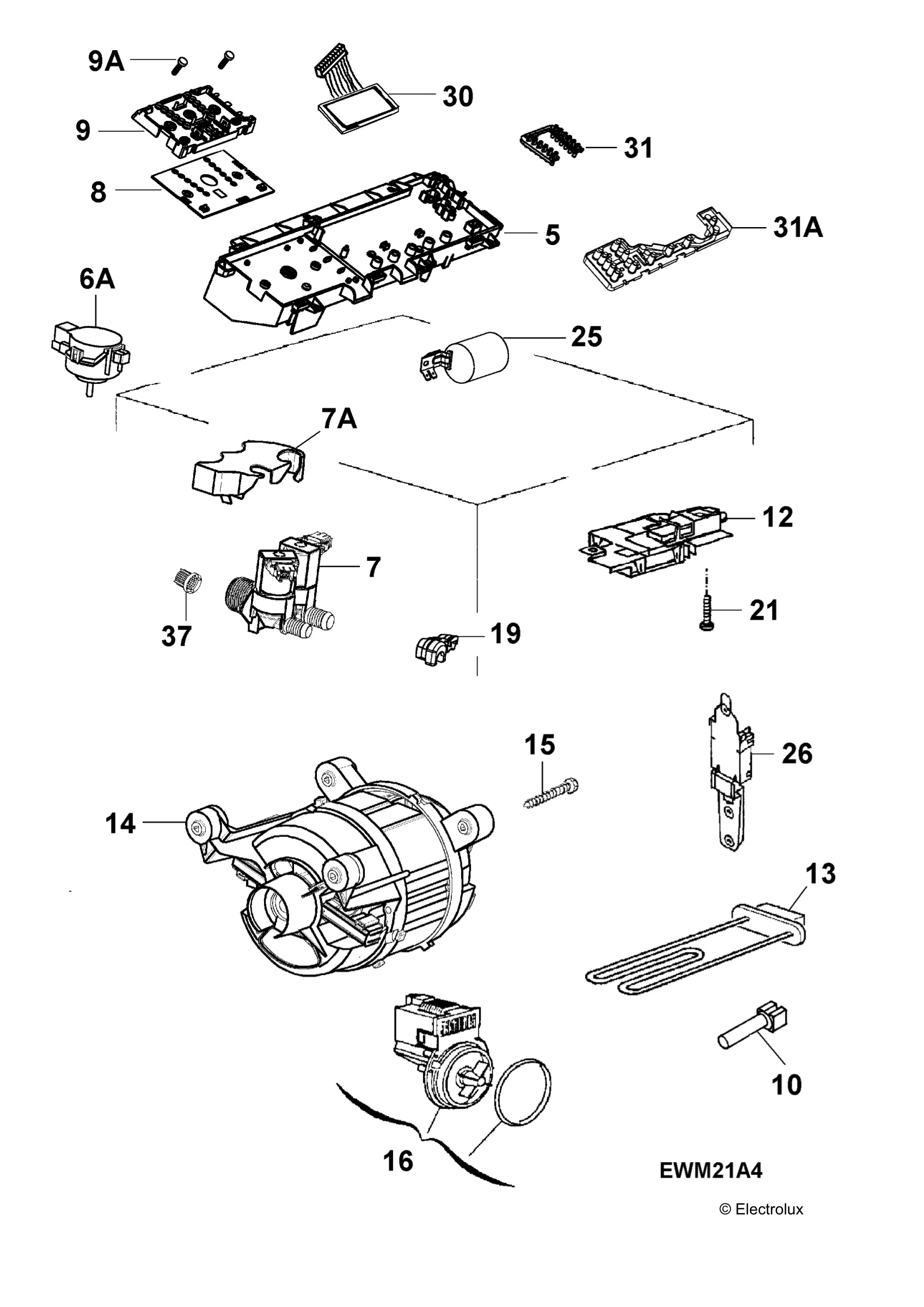 9A
30
9
31
8
5
31A
6A
25
7A
12
7
21
37
19
15
26
14
13
10
16
EWM21A4
© Electrolux