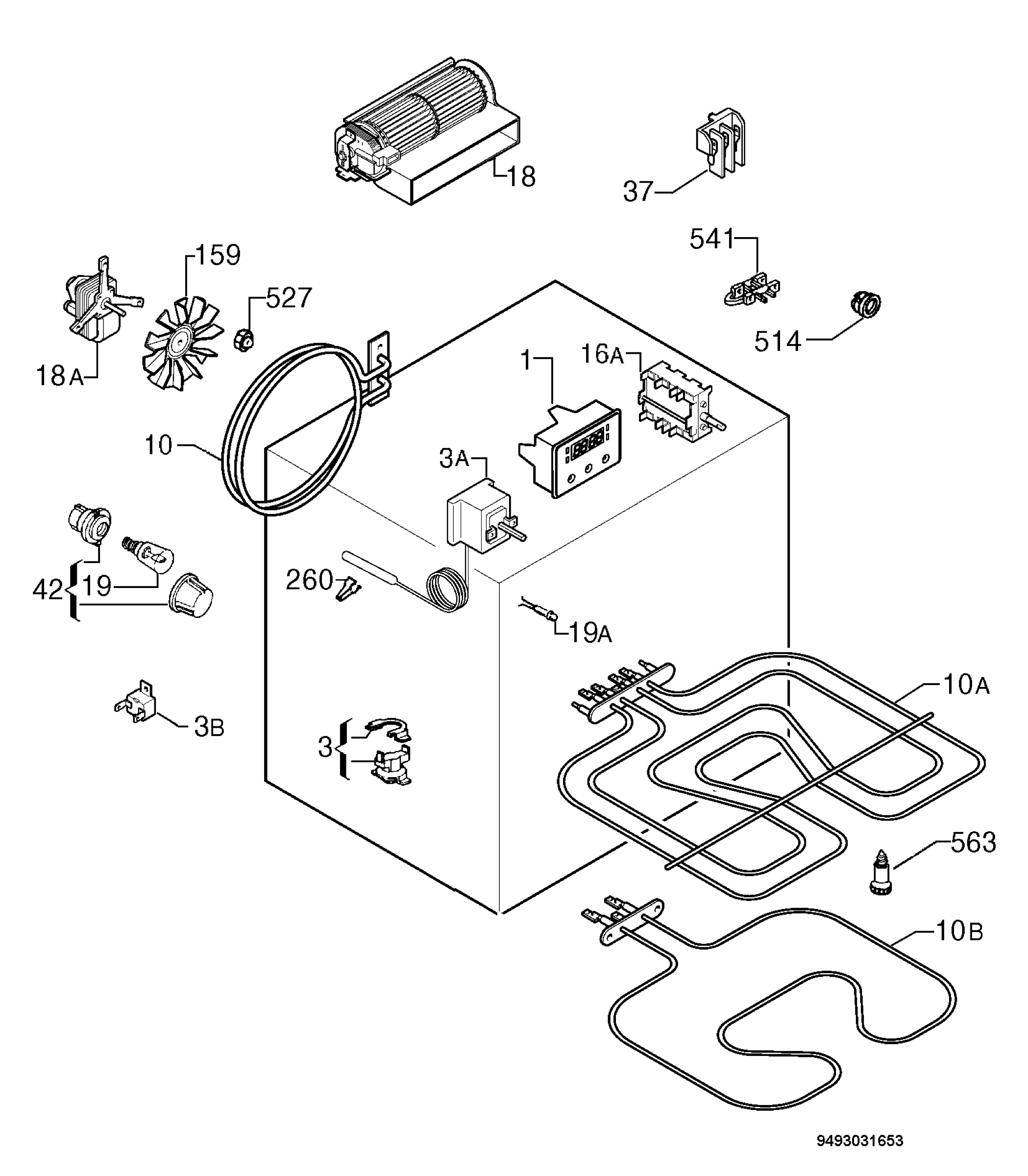 18
37
541
159
527
514
18A
1
16A
10
3A
42
19
260
19A
10A
3B
3
563
10B
9493031653