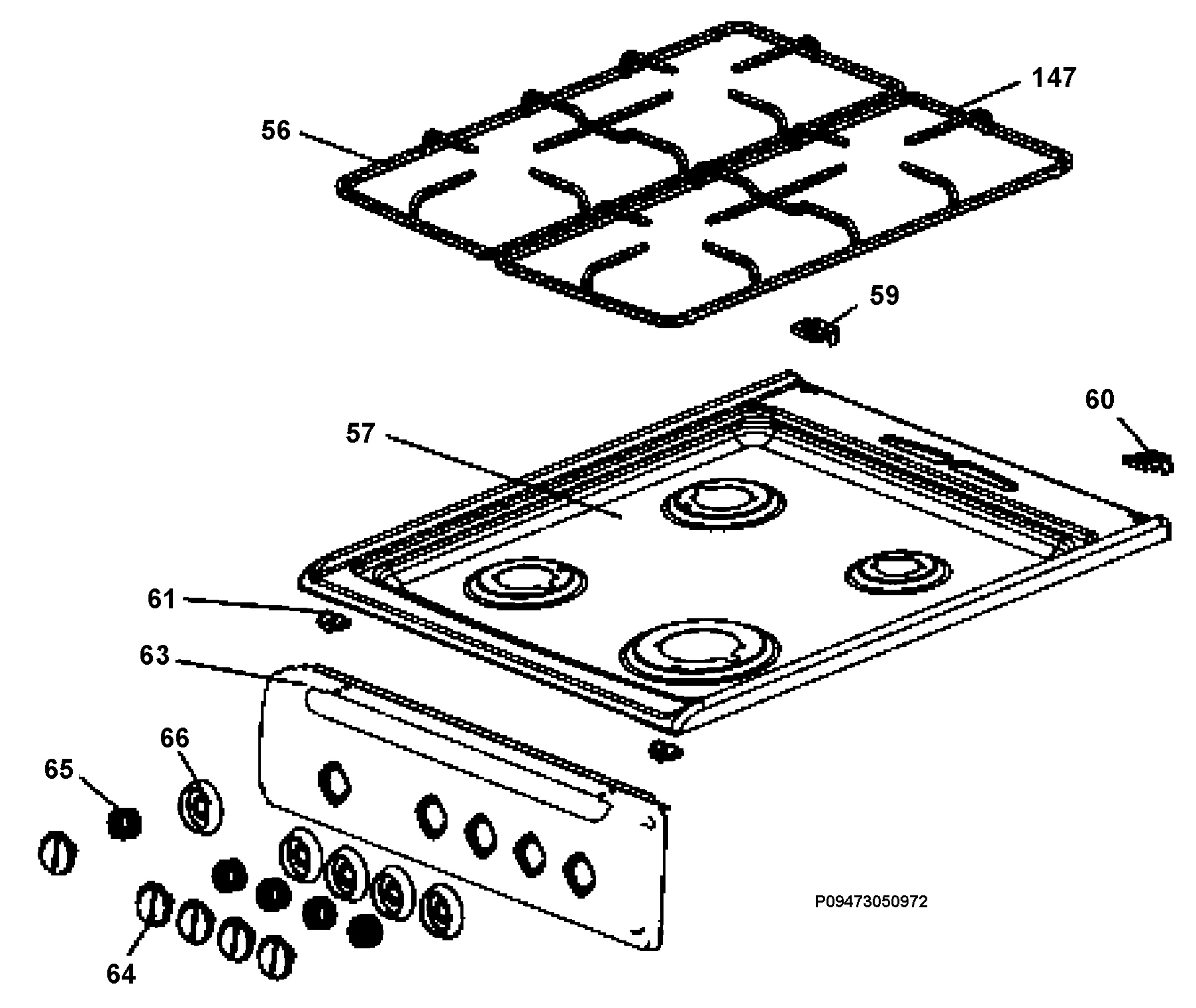 147
56
59
60
57
61
63
66
65
64
P09473050972