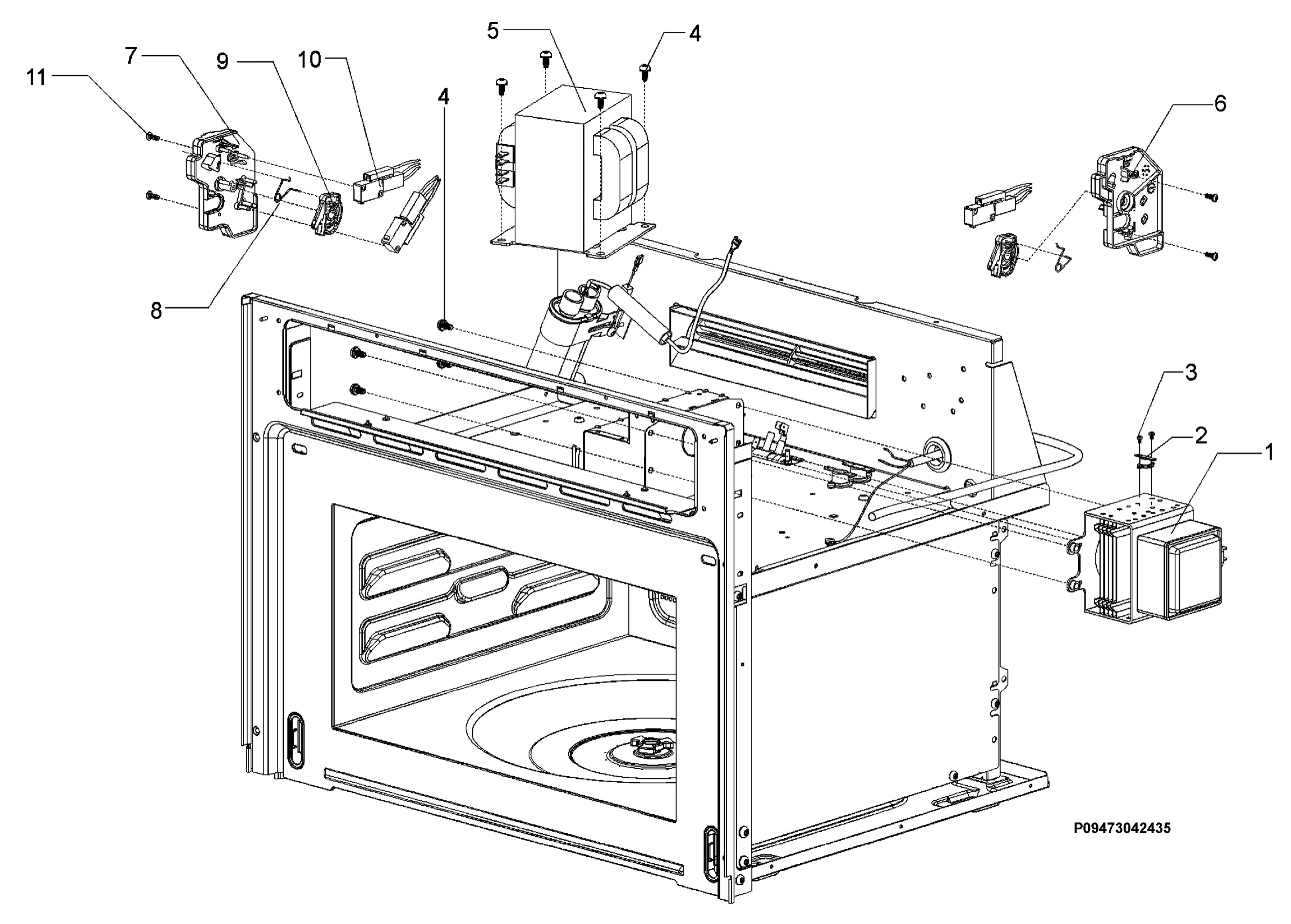 11
7
9
10
5
4
4
6
8
3
2
1
P09473042435