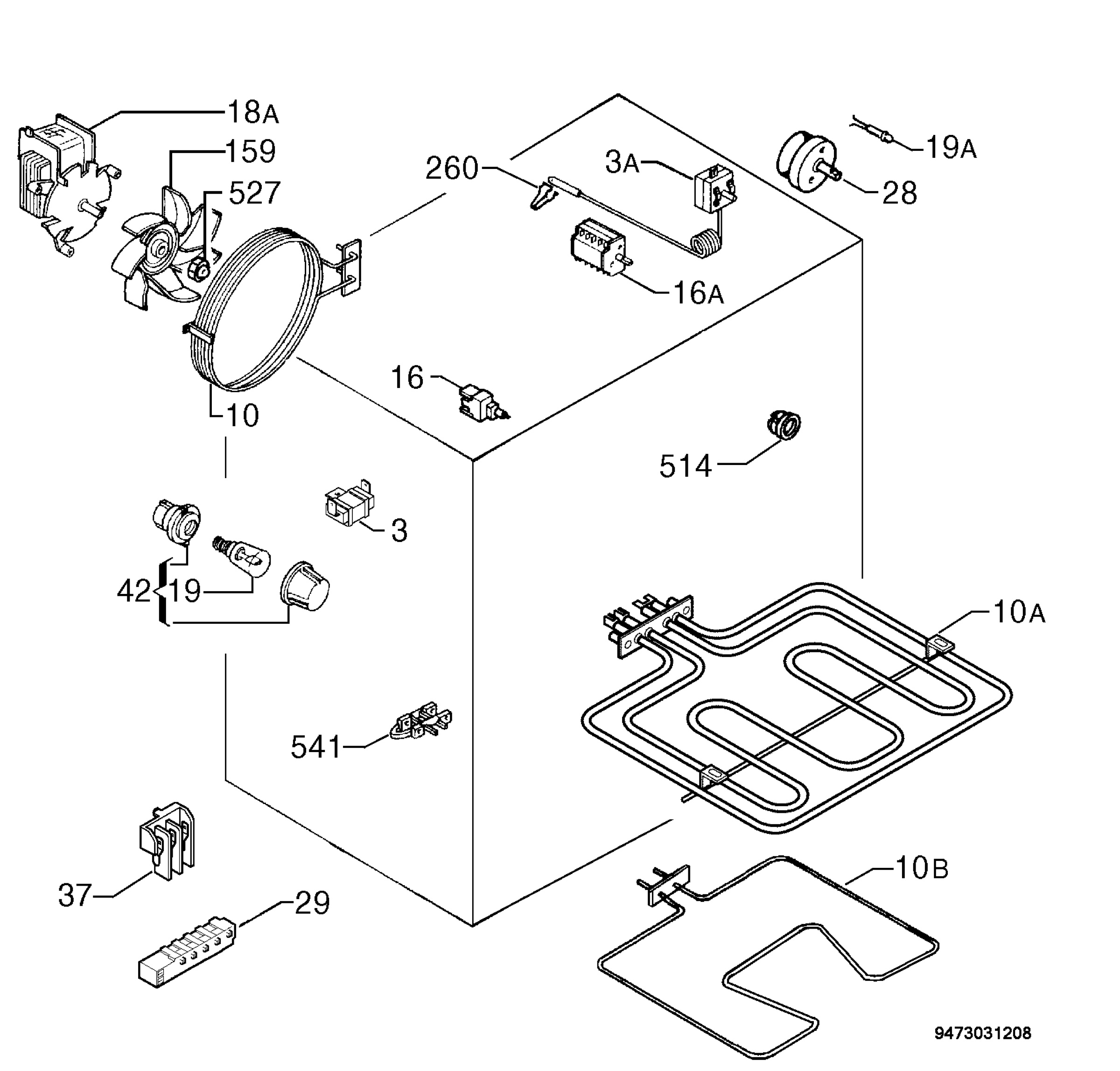 18A
159
527
260
3A
19A
28
16A
10
16
514
3
42
19
10A
541
37
29
10B
9473031208