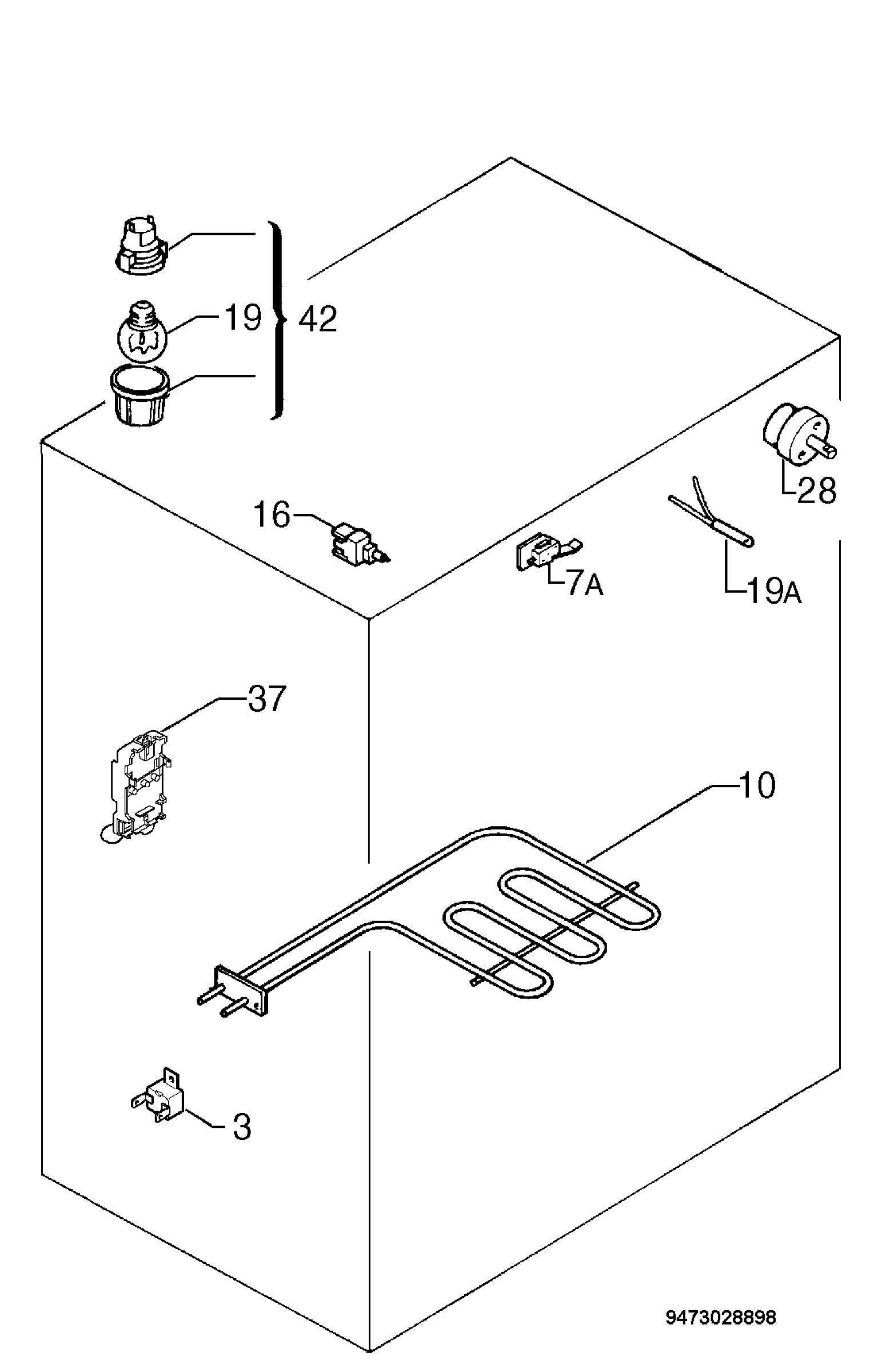 19
42
28
16
7A
19A
37
10
3
9473028898