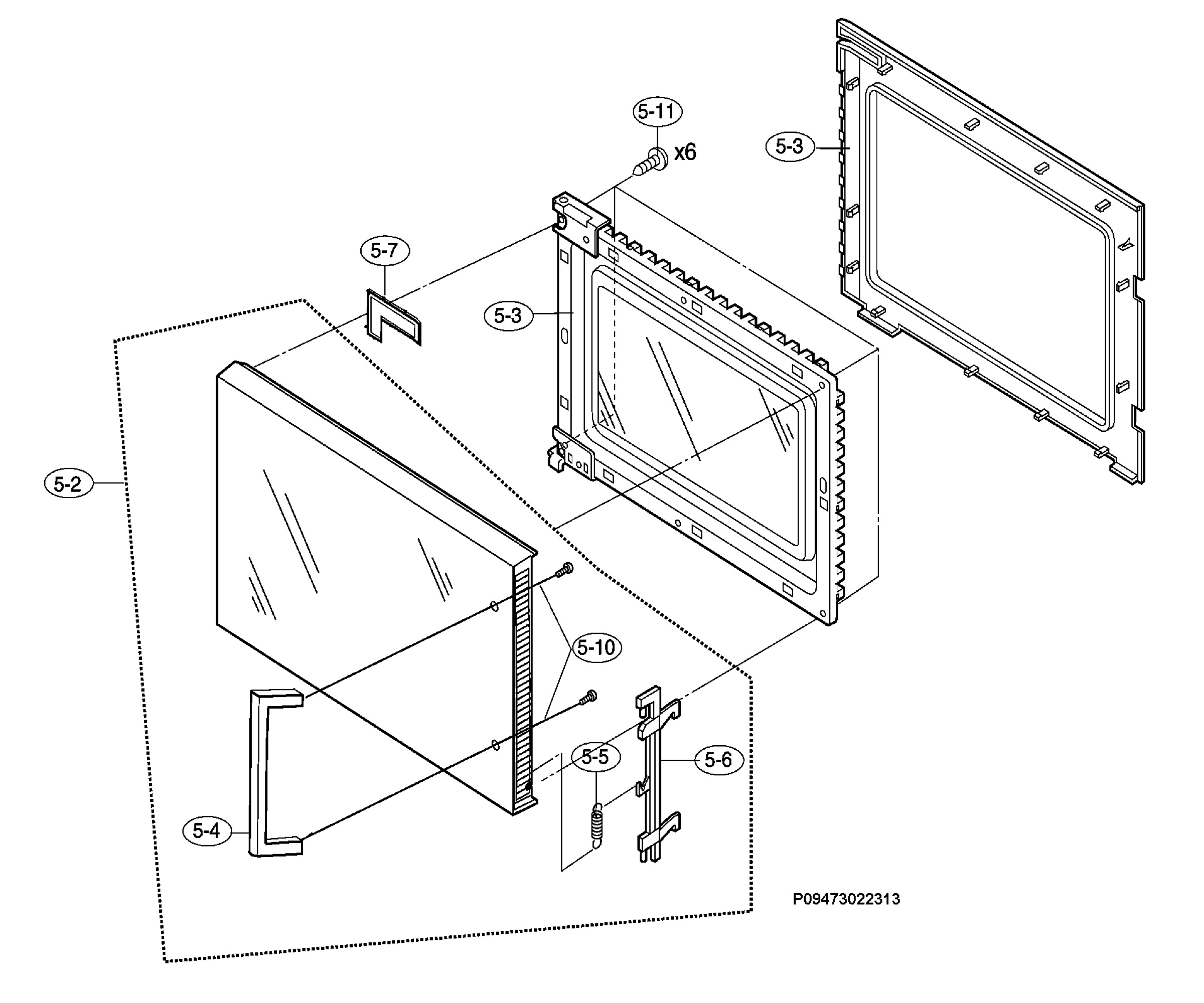 5-11
x6
5-3
5-7
5-3
5-2
5-10
5-5
5-6
5-4
P09473022313